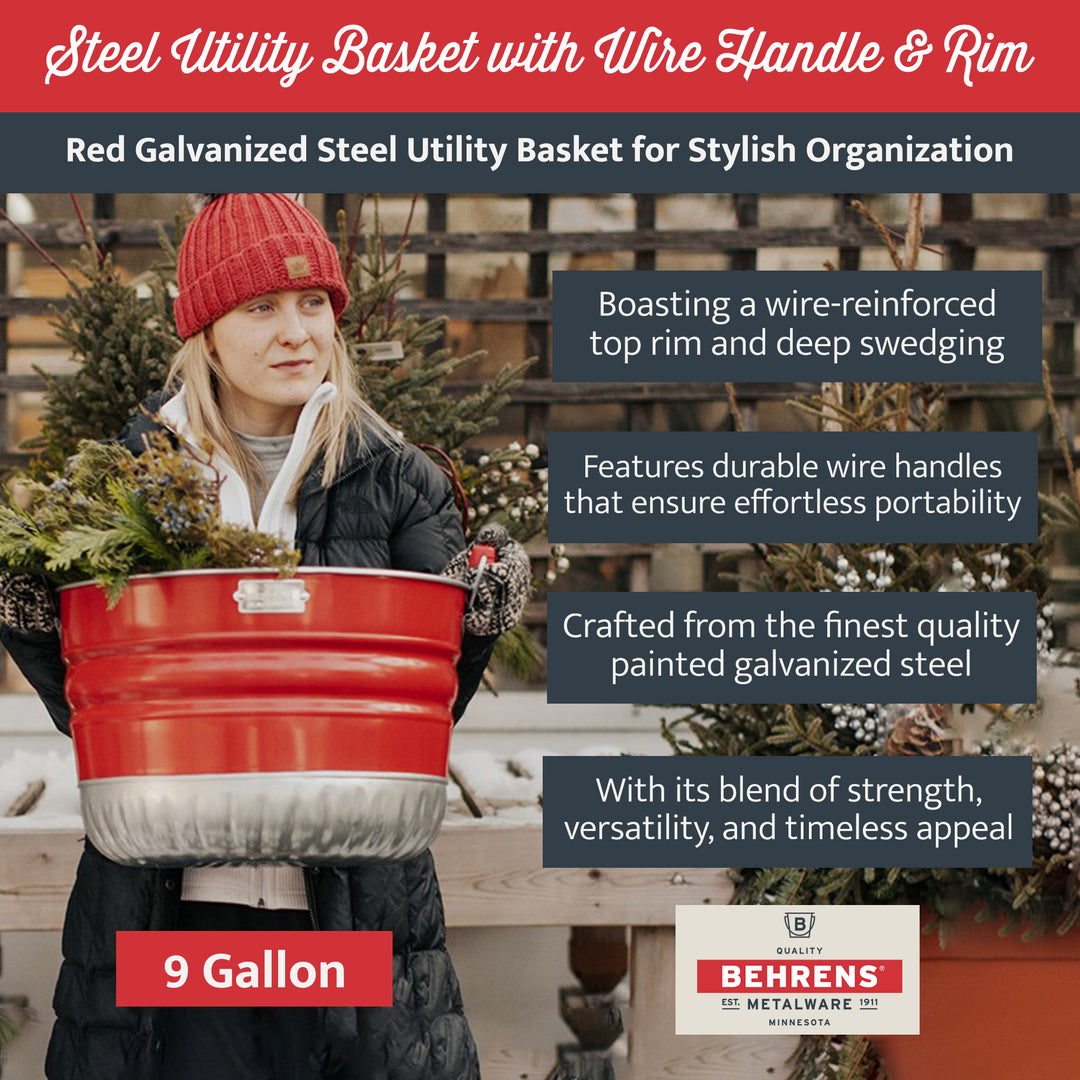 Steel Utility Basket with Wire Handle & Rim

Red Galvanized Steel Utility Basket for Stylish Organization

Boasting a wire-reinforced top rim and deep swedging

Features durable wire handles that ensure effortless portability

Crafted from the finest quality painted galvanized steel

With its blend of strength, versatility, and timeless appeal

9 Gallon

B
QUALITY
BEHRENS®
EST. METALWARE 1911
MINNESOTA