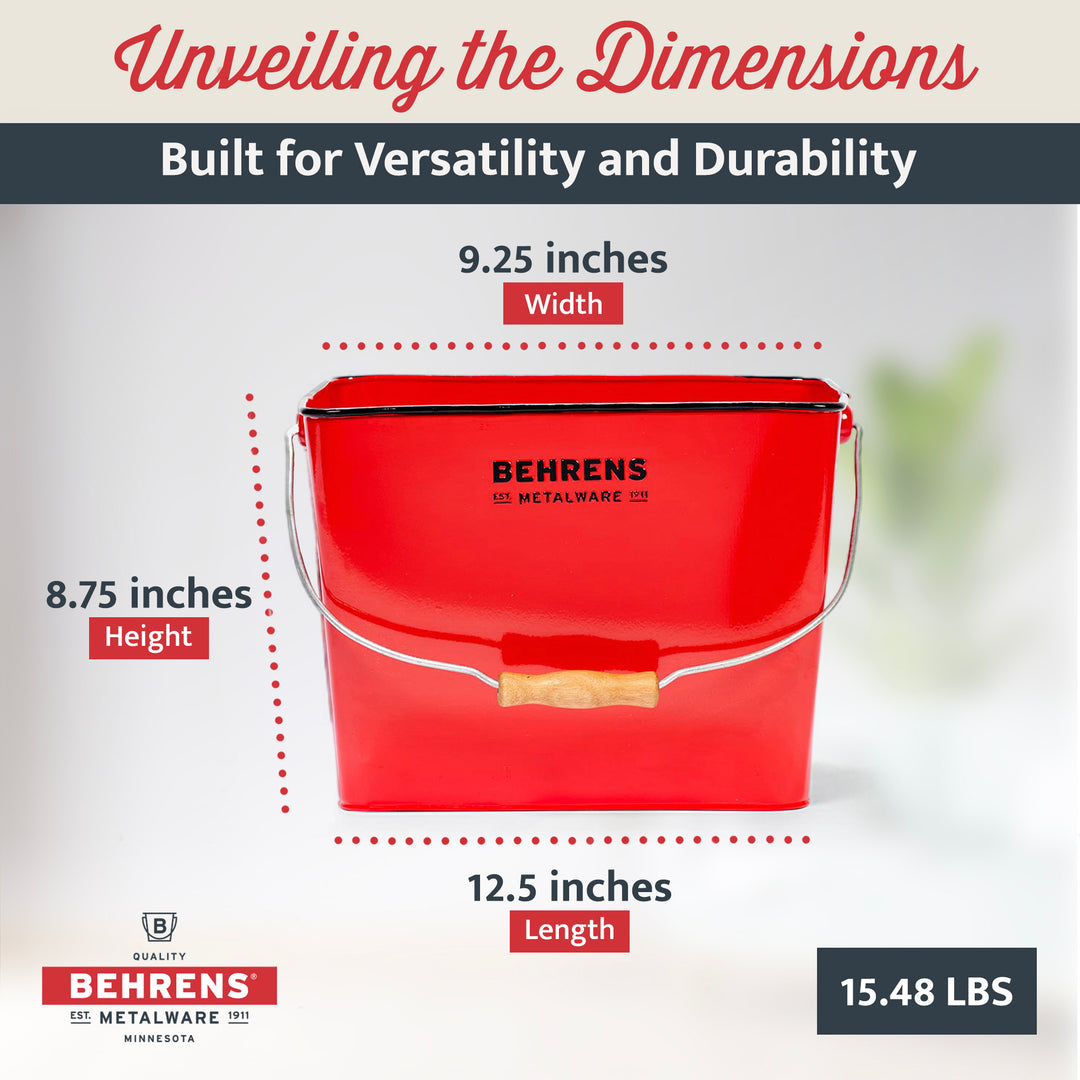 Unveiling the Dimensions

Built for Versatility and Durability

9.25 inches
Width

BEHRENS
EST. METALWARE 1911

8.75 inches
Height

12.5 inches
Length

B
QUALITY
BEHRENS®
EST. METALWARE 1911
MINNESOTA

15.48 LBS