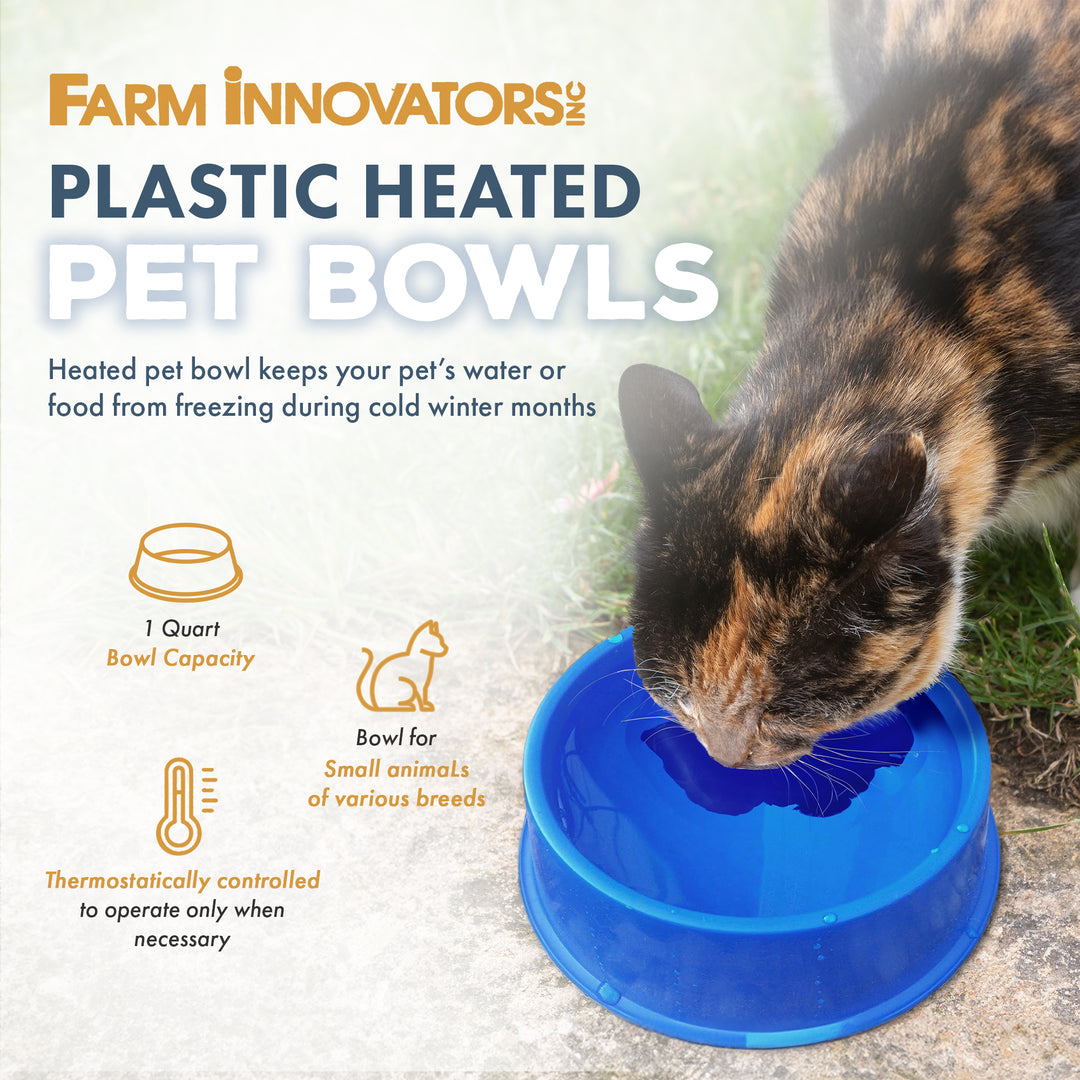 FARM INNOVATORS INC

PLASTIC HEATED
PET BOWLS

Heated pet bowl keeps your pet's water or food from freezing during cold winter months

1 Quart
Bowl Capacity

Bowl for
Small animaLs
of various breeds

Thermostatically controlled
to operate only when necessary