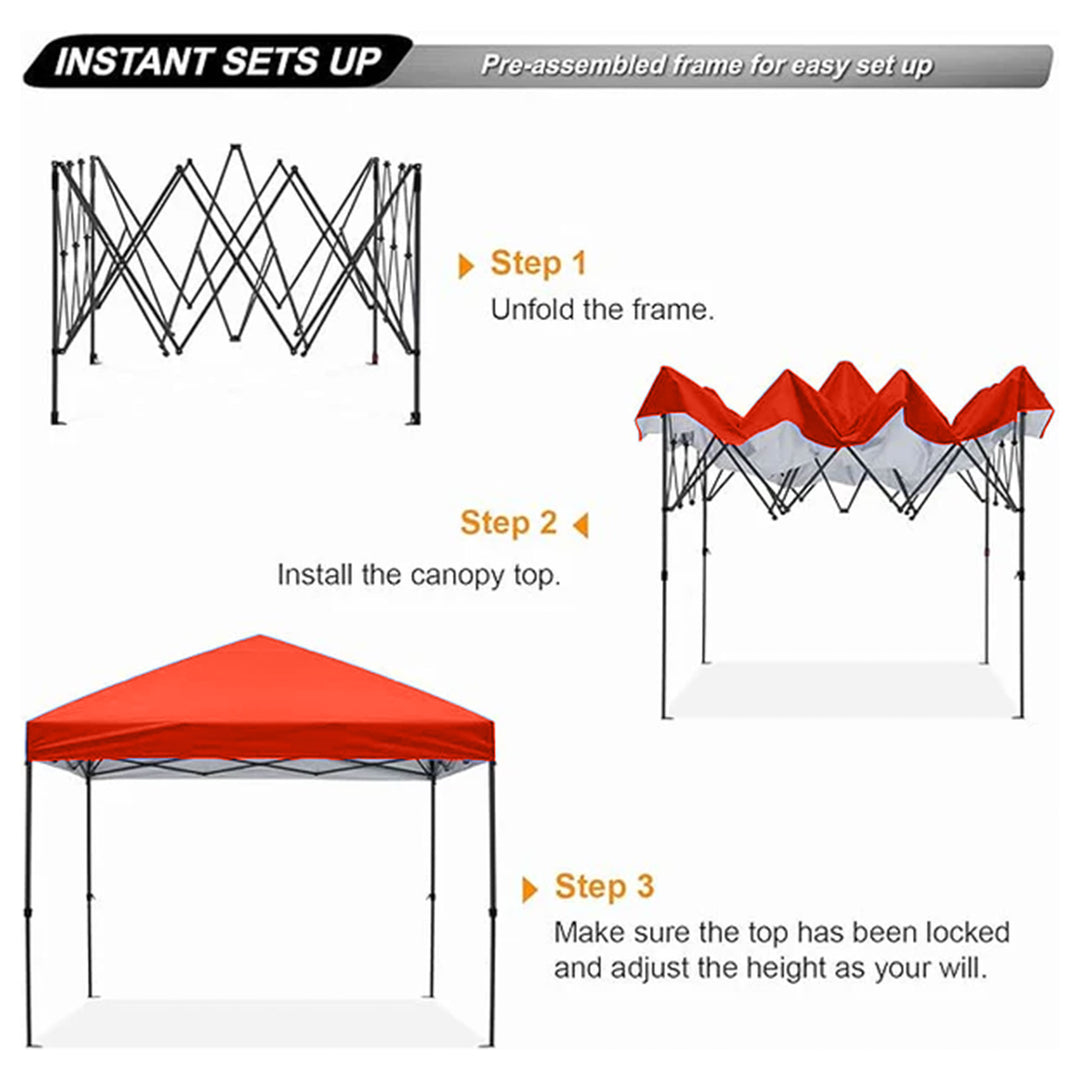 INSTANT SETS UP

Pre-assembled frame for easy set up

Step 1
Unfold the frame.

Step 2
Install the canopy top.

Step 3
Make sure the top has been locked and adjust the height as your will.