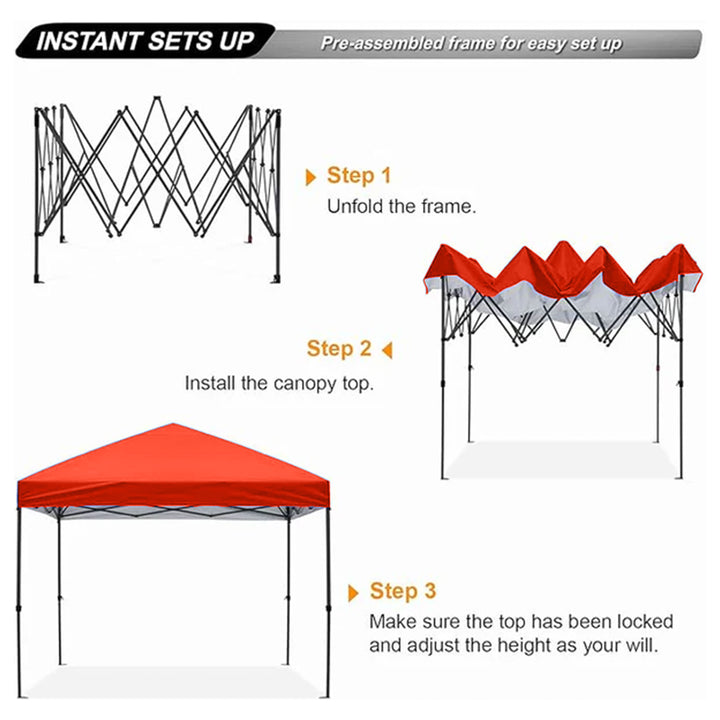 INSTANT SETS UP

Pre-assembled frame for easy set up

Step 1

Unfold the frame.

Step 2

Install the canopy top.

Step 3

Make sure the top has been locked and adjust the height as your will.