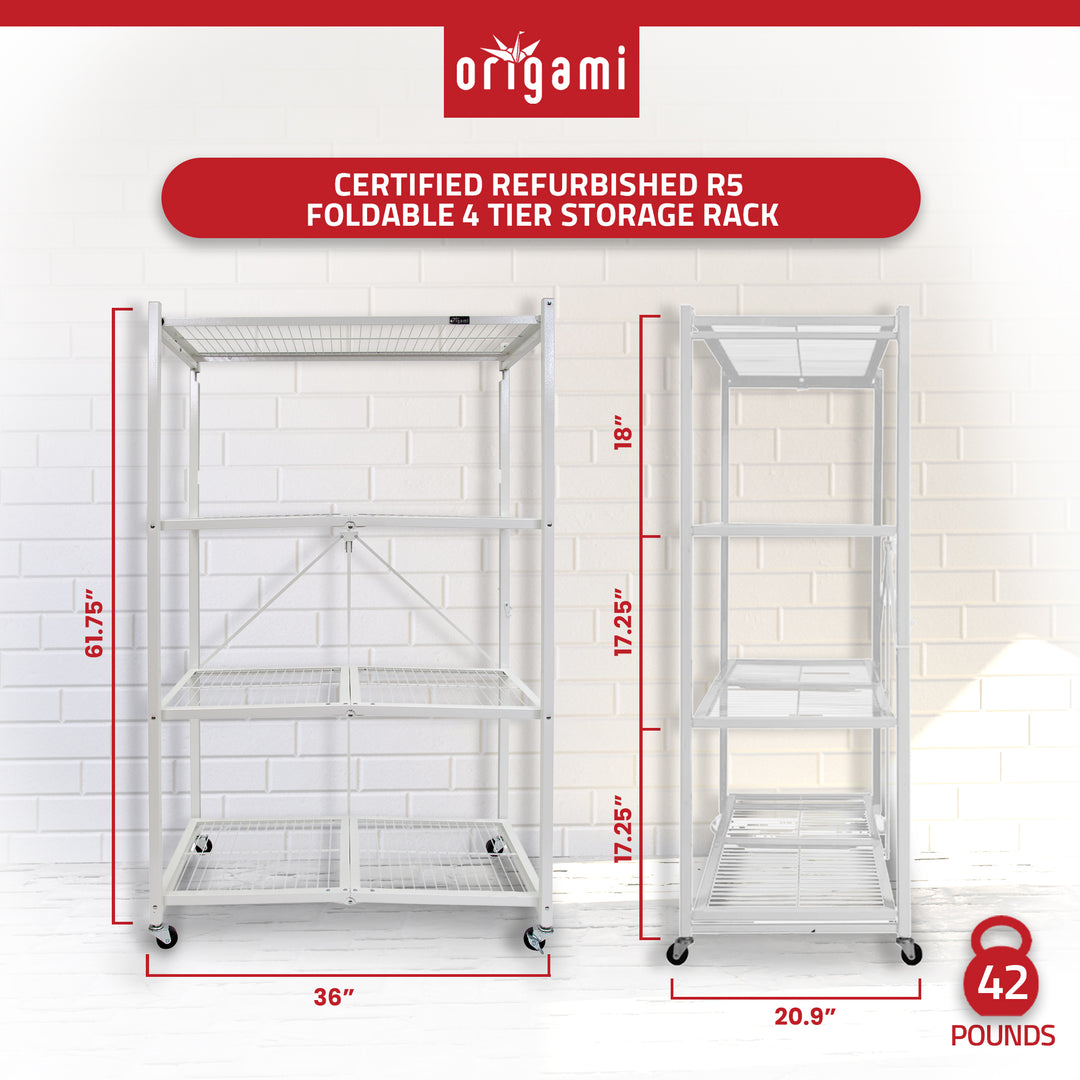 origami

CERTIFIED REFURBISHED R5 FOLDABLE 4 TIER STORAGE RACK

61.75"

36"

18"

17.25"

17.25"

20.9"

42

POUNDS