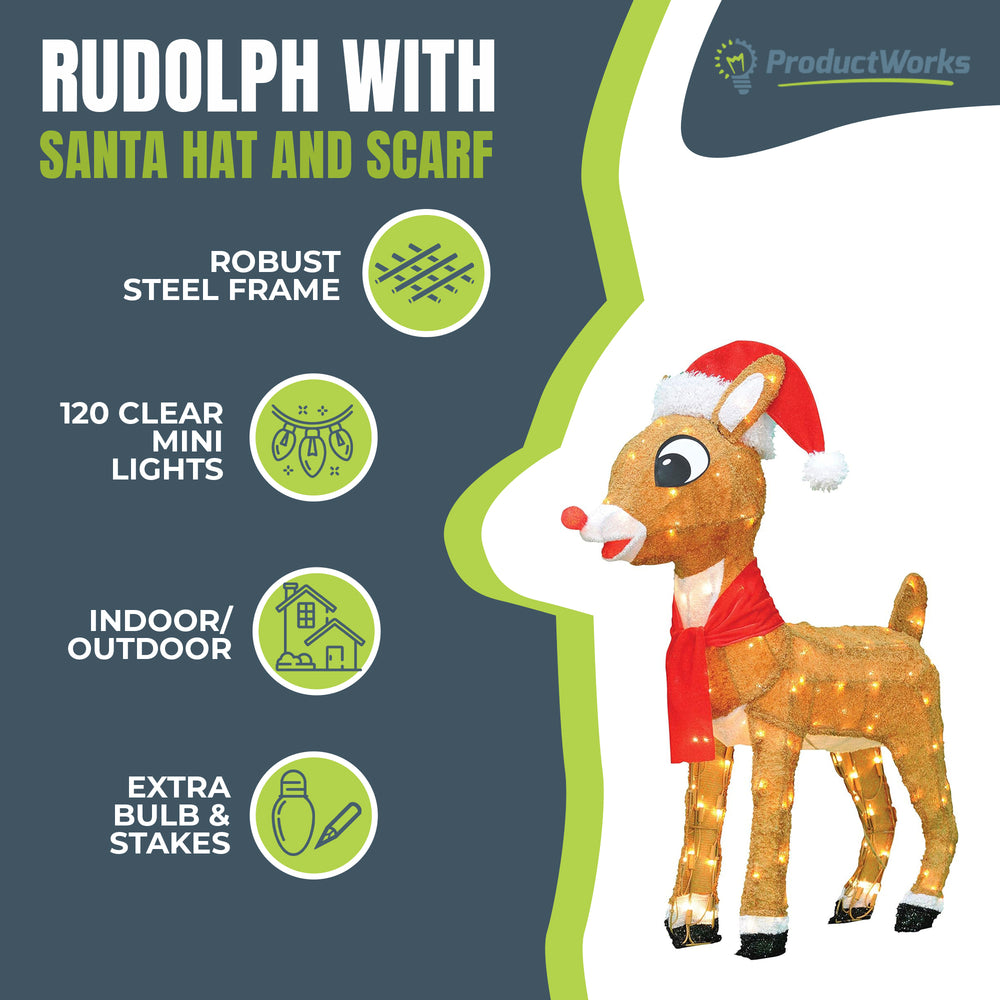 RUDOLPH WITH
SANTA HAT AND SCARF

ProductWorks

ROBUST STEEL FRAME

120 CLEAR MINI LIGHTS

INDOOR/ OUTDOOR

EXTRA BULB & STAKES