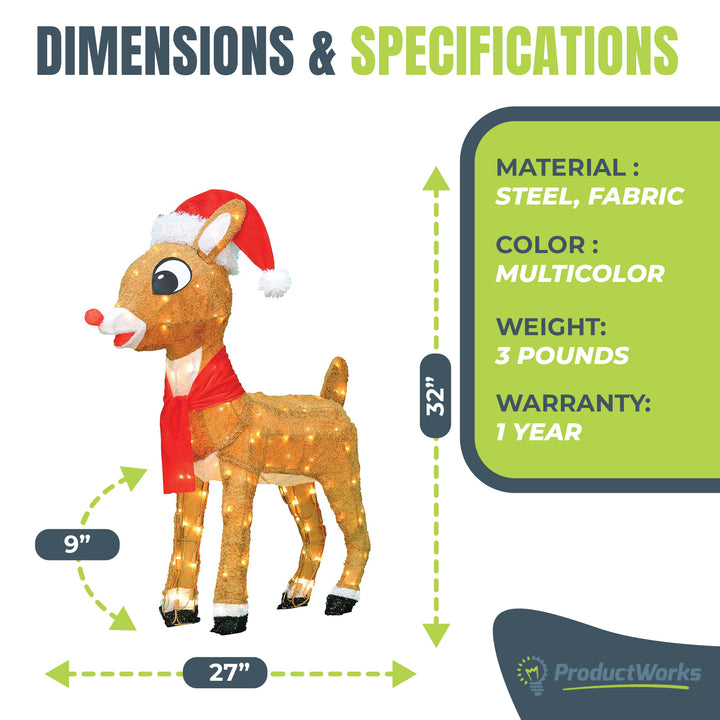 DIMENSIONS & SPECIFICATIONS

MATERIAL :
STEEL, FABRIC

COLOR :
MULTICOLOR

WEIGHT:
3 POUNDS

WARRANTY:
1 YEAR

32"

9"

27"

ProductWorks