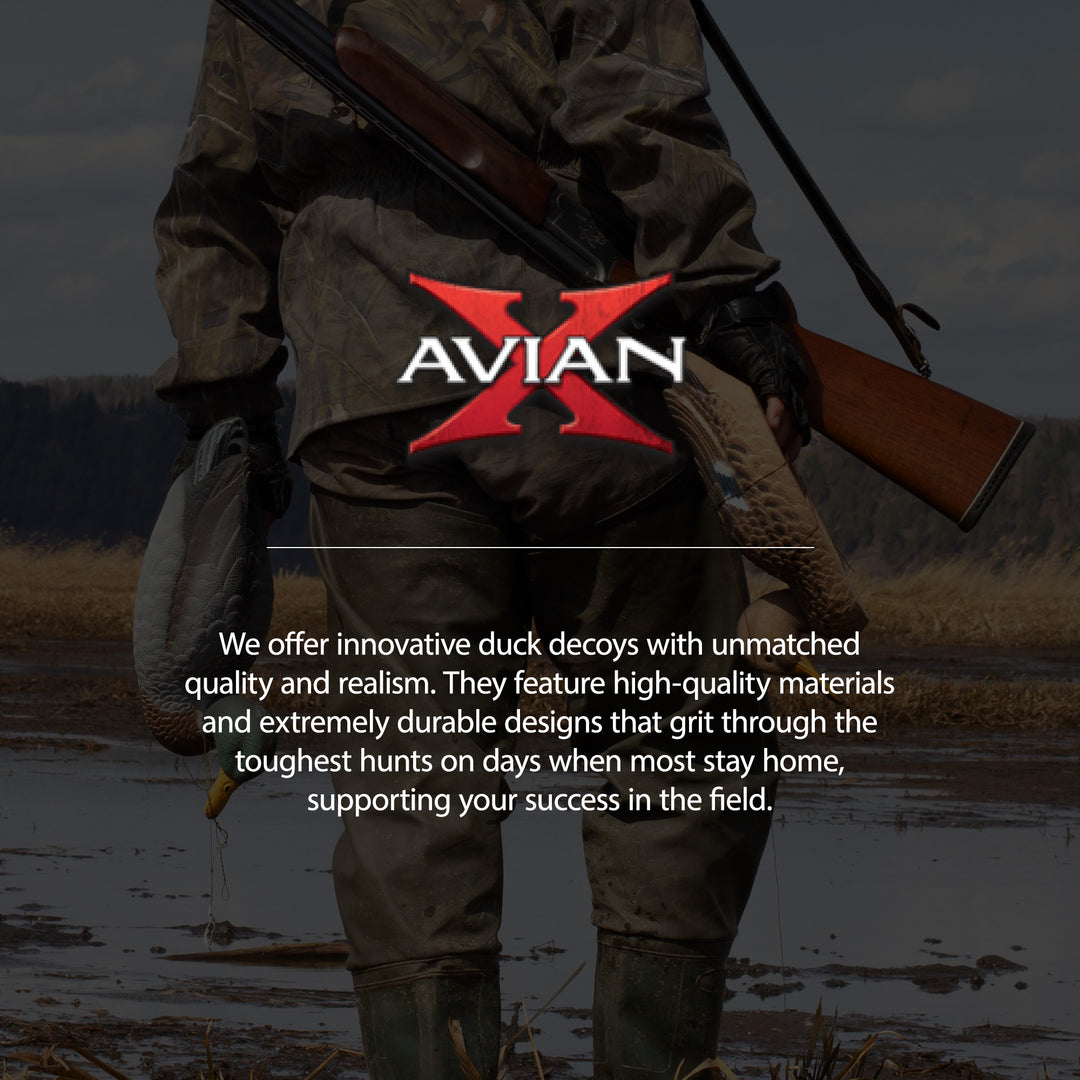 AVIAN X

We offer innovative duck decoys with unmatched quality and realism. They feature high-quality materials and extremely durable designs that grit through the toughest hunts on days when most stay home, supporting your success in the field.