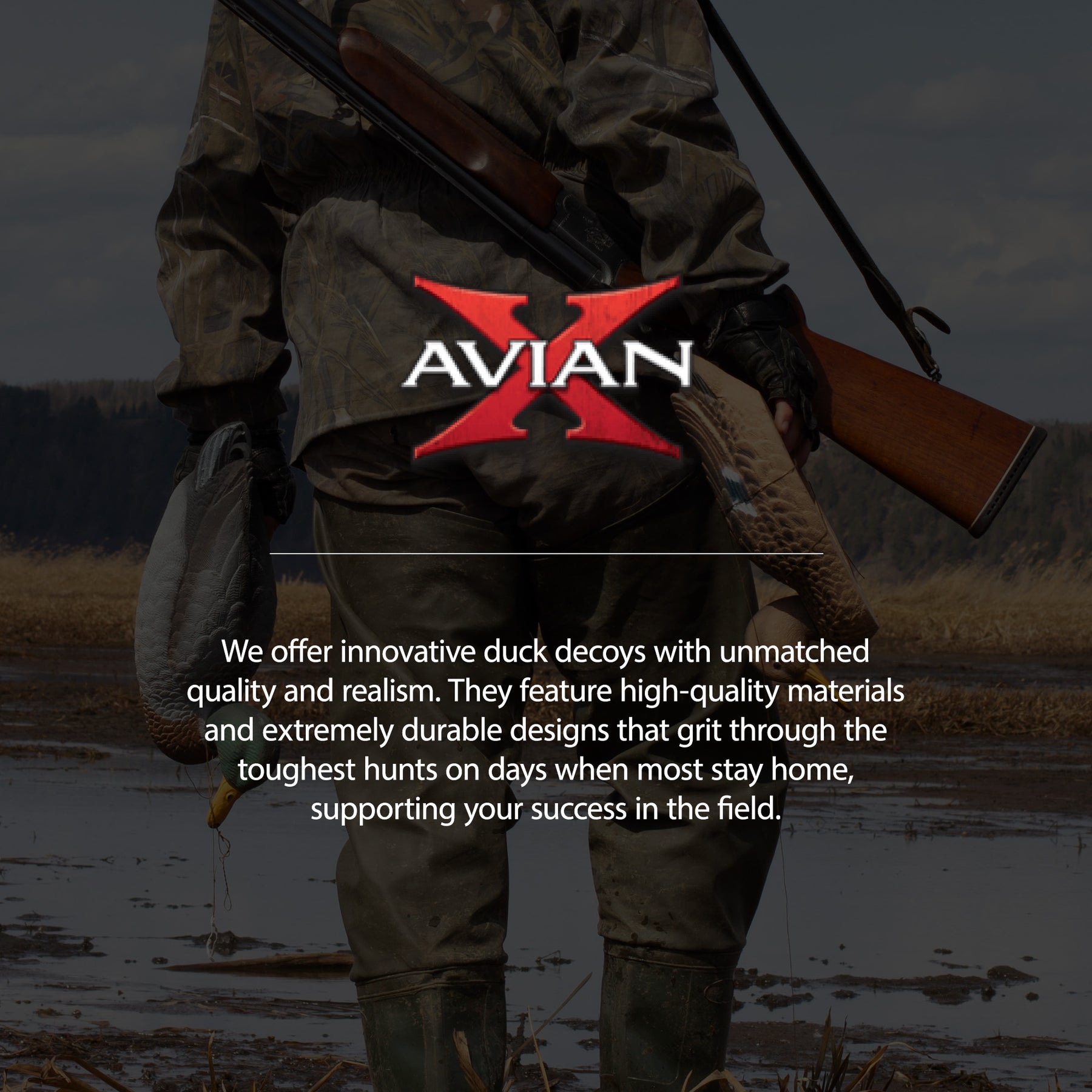 AVIAN X

We offer innovative duck decoys with unmatched quality and realism. They feature high-quality materials and extremely durable designs that grit through the toughest hunts on days when most stay home, supporting your success in the field.