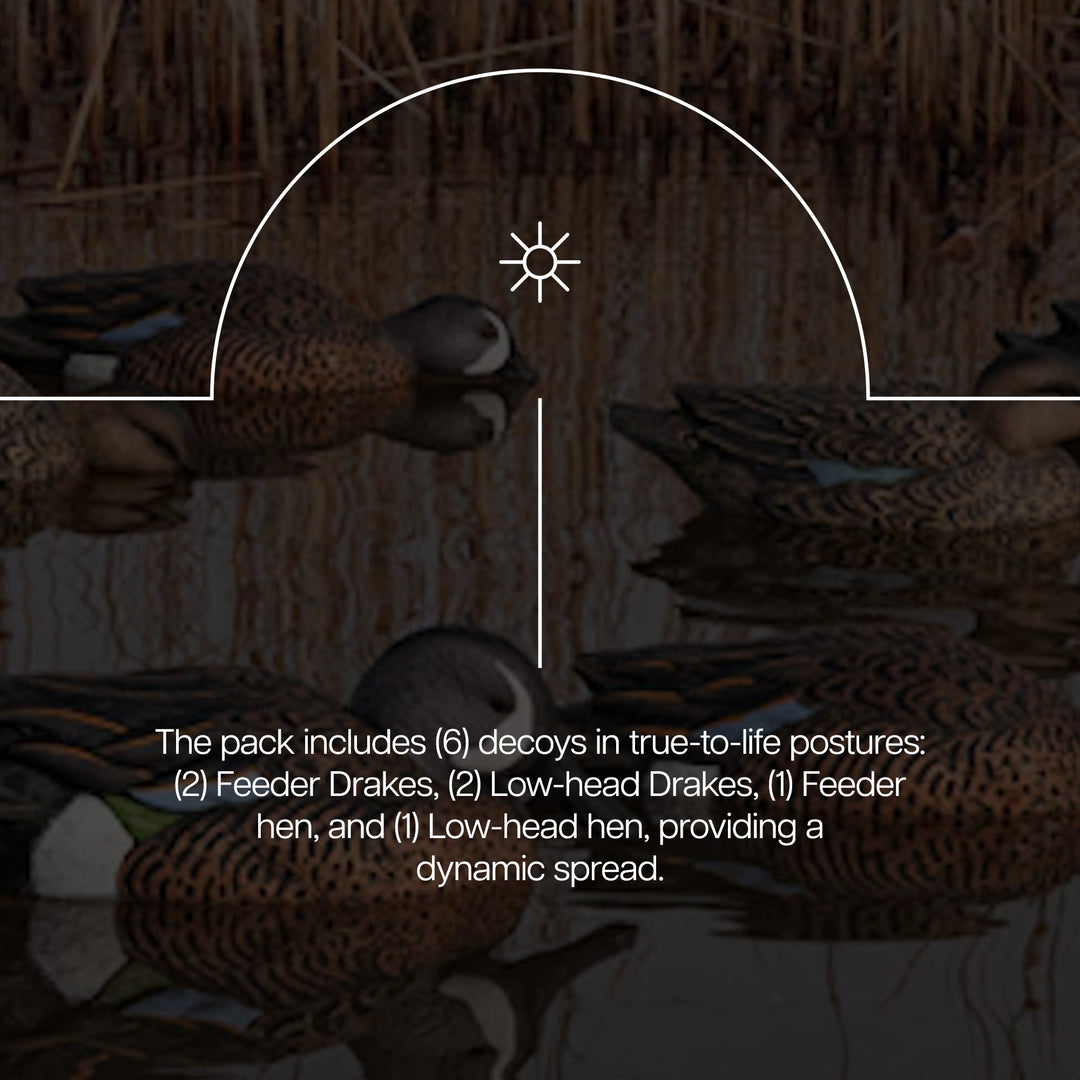 The pack includes (6) decoys in true-to-life postures: (2) Feeder Drakes, (2) Low-head Drakes, (1) Feeder hen, and (1) Low-head hen, providing a dynamic spread.