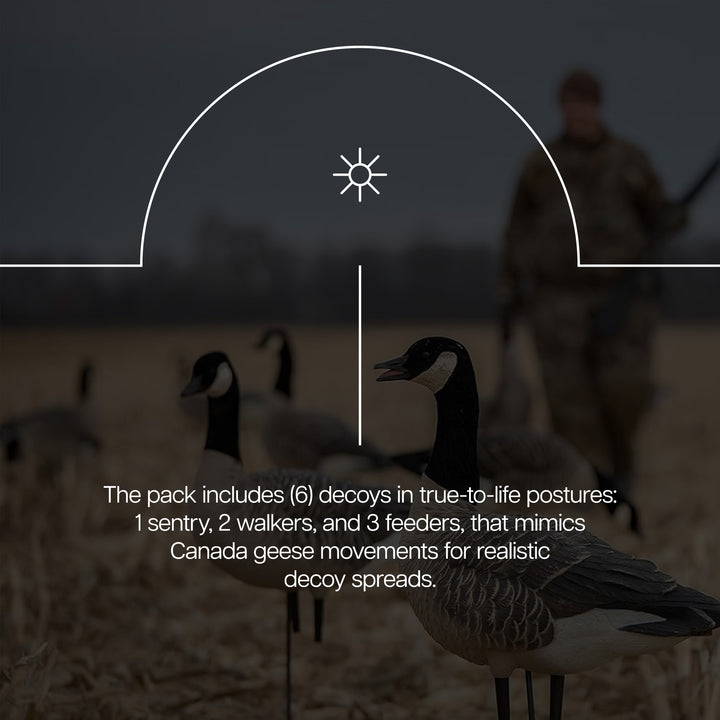 The pack includes (6) decoys in true-to-life postures: 1 sentry, 2 walkers, and 3 feeders, that mimics Canada geese movements for realistic decoy spreads.