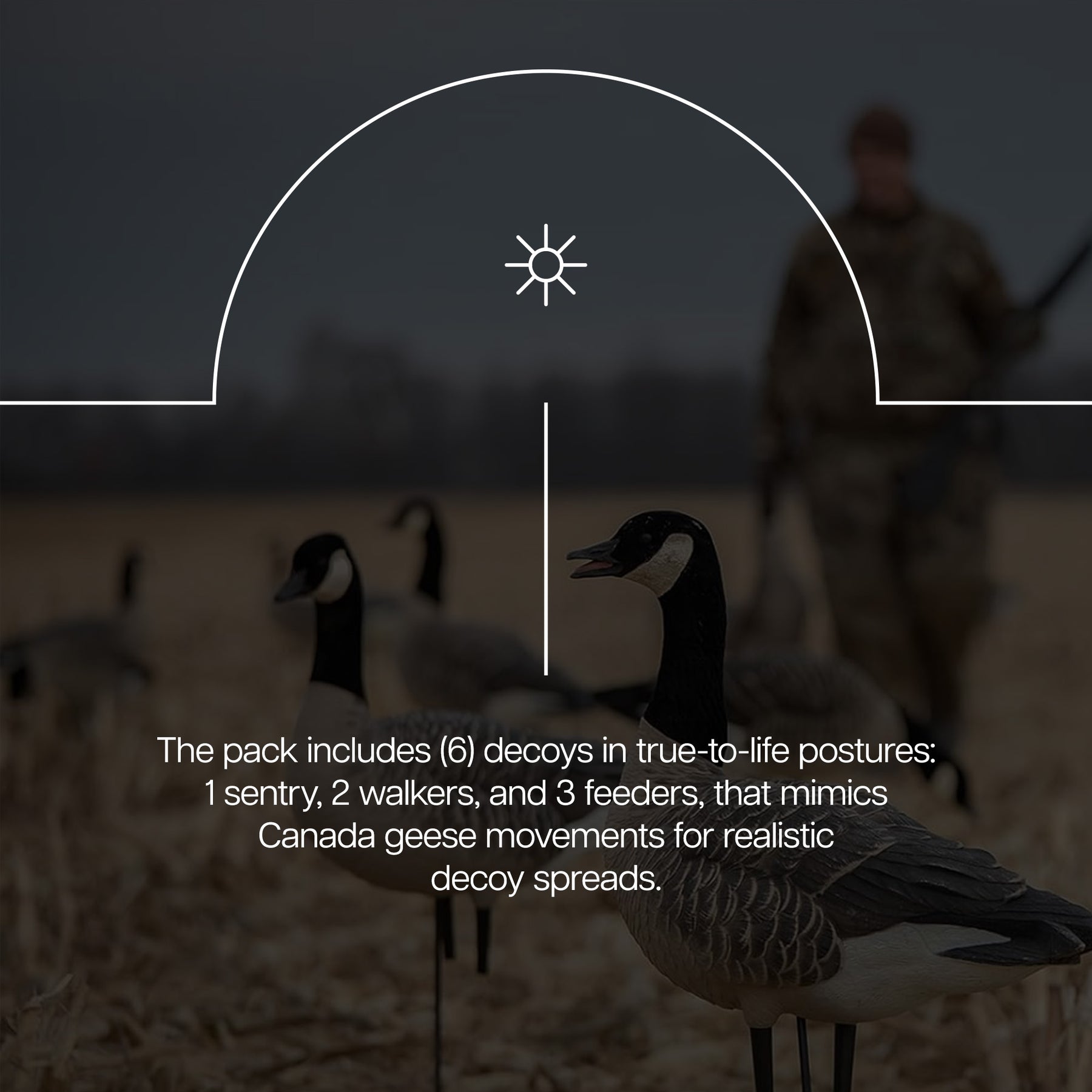 The pack includes (6) decoys in true-to-life postures: 1 sentry, 2 walkers, and 3 feeders, that mimics Canada geese movements for realistic decoy spreads.