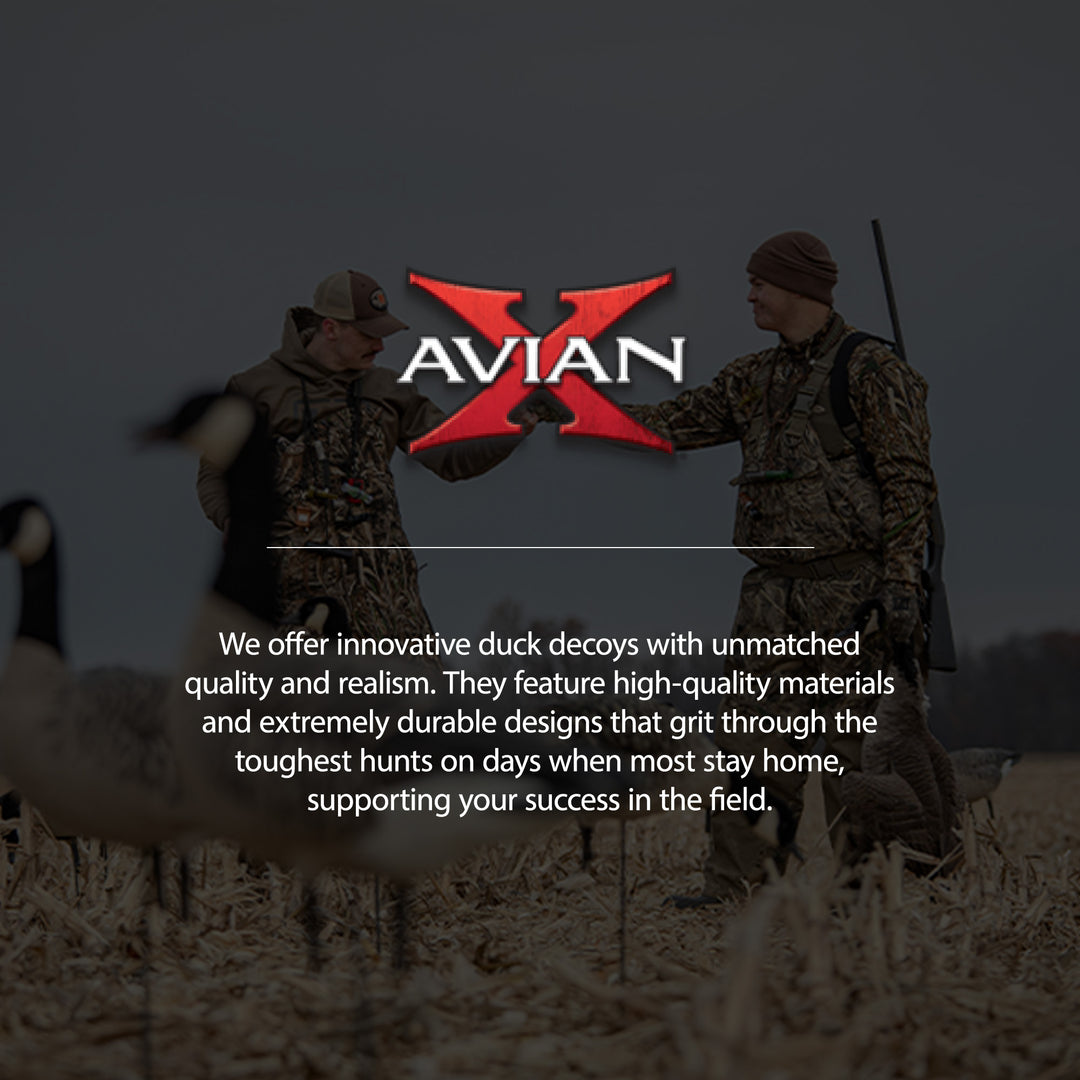 AVIAN X

We offer innovative duck decoys with unmatched quality and realism. They feature high-quality materials and extremely durable designs that grit through the toughest hunts on days when most stay home, supporting your success in the field.