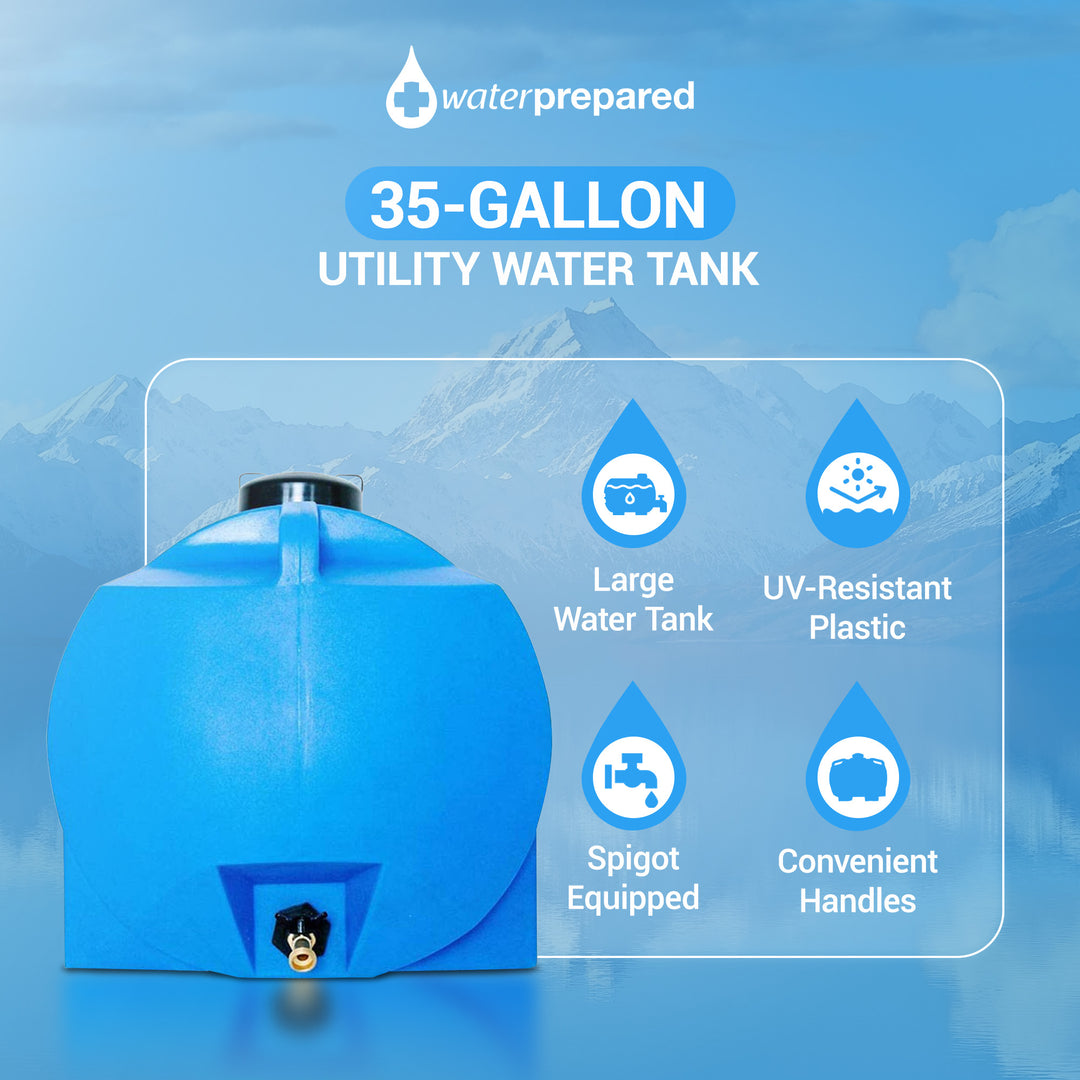 waterprepared

35-GALLON
UTILITY WATER TANK

Large Water Tank

UV-Resistant Plastic

Spigot Equipped

Convenient Handles