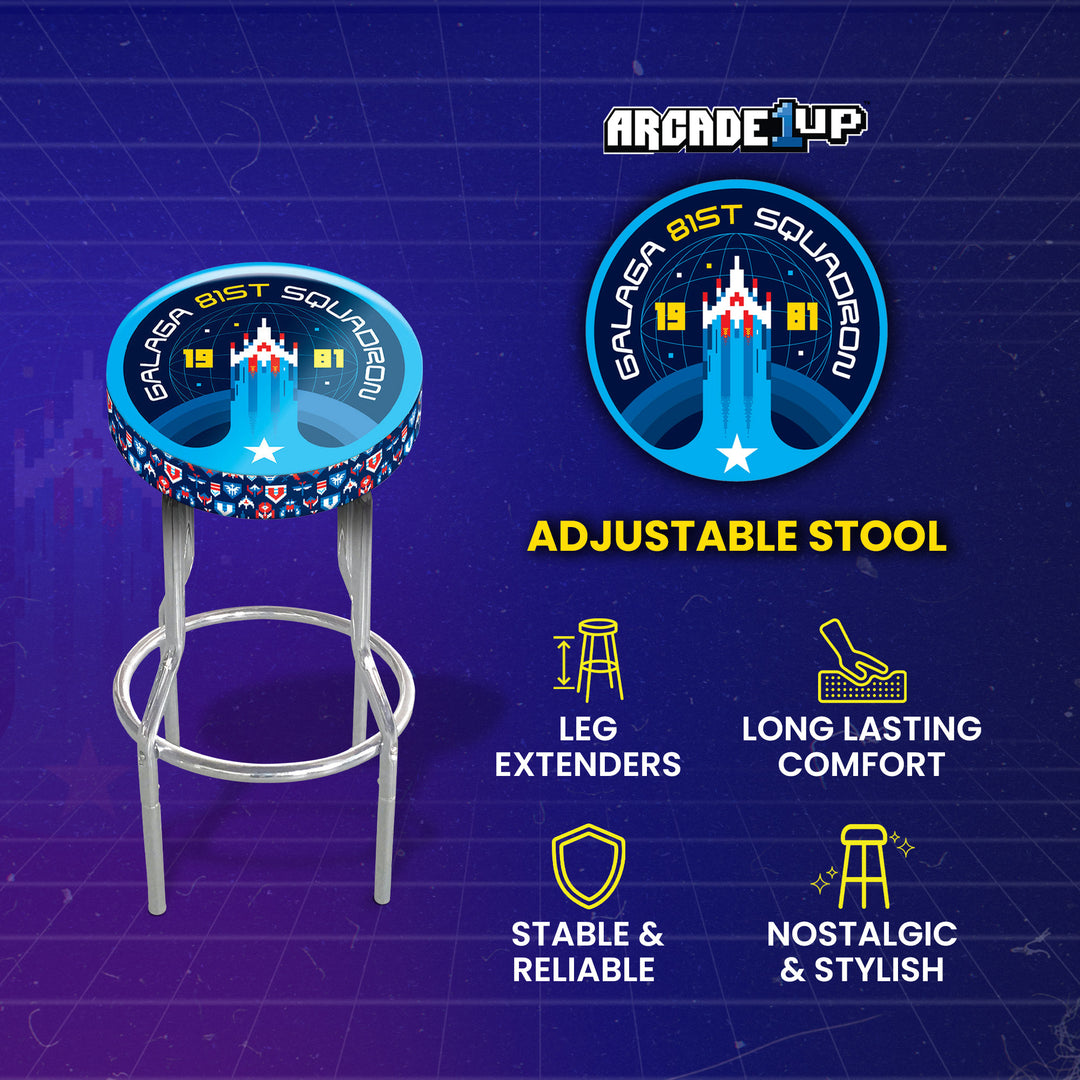 GALAGA 81ST SQUADRON
19 81

ARCADE1UP

GALAGA 81ST SQUADRON
19 81

ADJUSTABLE STOOL

LEG EXTENDERS

LONG LASTING COMFORT

STABLE & RELIABLE

NOSTALGIC & STYLISH