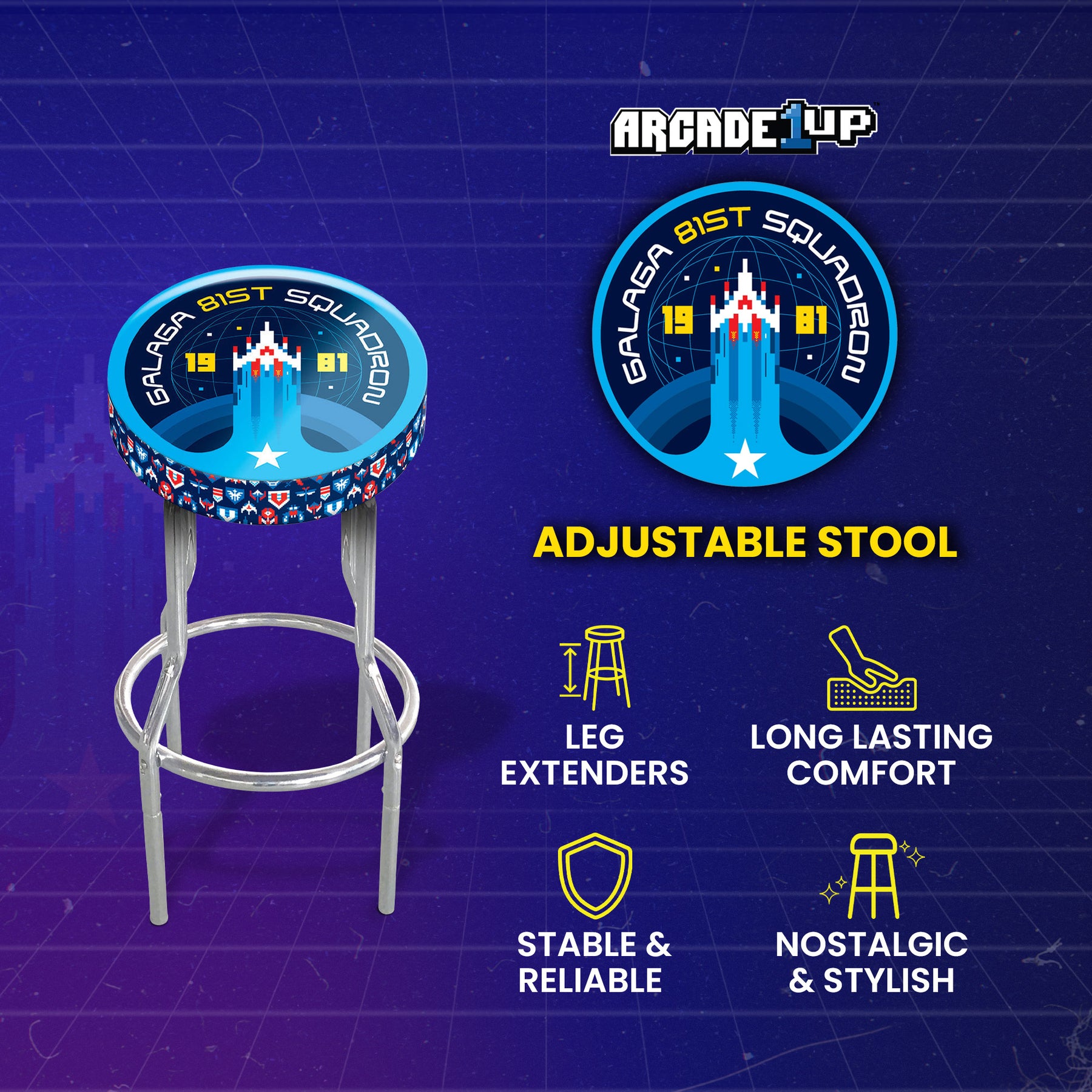 GALAGA 81ST SQUADRON

19 81

ARCADE1UP

GALAGA 81ST SQUADRON

19 81

ADJUSTABLE STOOL

LEG EXTENDERS

LONG LASTING COMFORT

STABLE & RELIABLE

NOSTALGIC & STYLISH