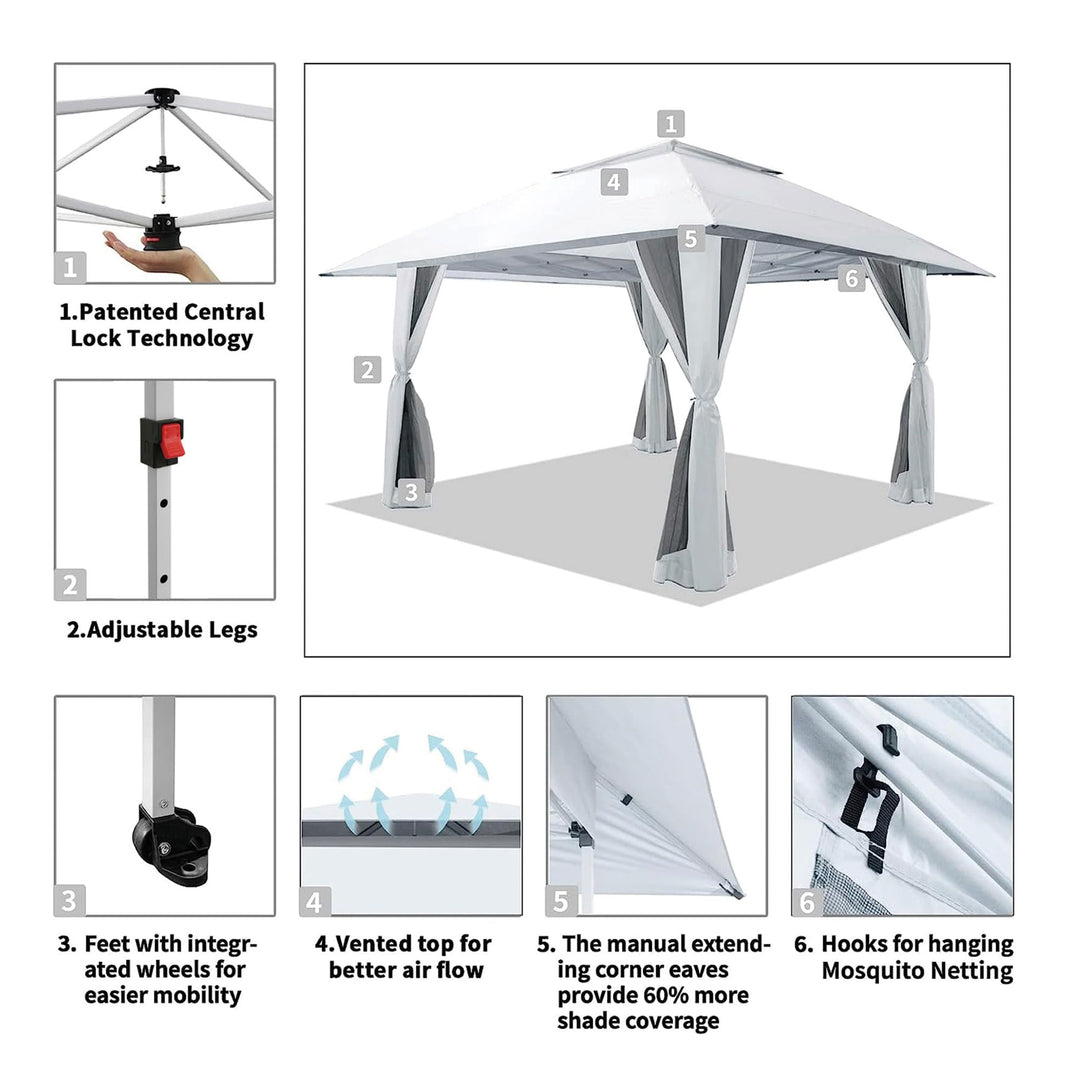 1

1.Patented Central Lock Technology

2

2.Adjustable Legs

1

4

5

6

2

3

3

3. Feet with integrated wheels for easier mobility

4

4.Vented top for better air flow

5

5. The manual extending corner eaves provide 60% more shade coverage

6

6. Hooks for hanging Mosquito Netting