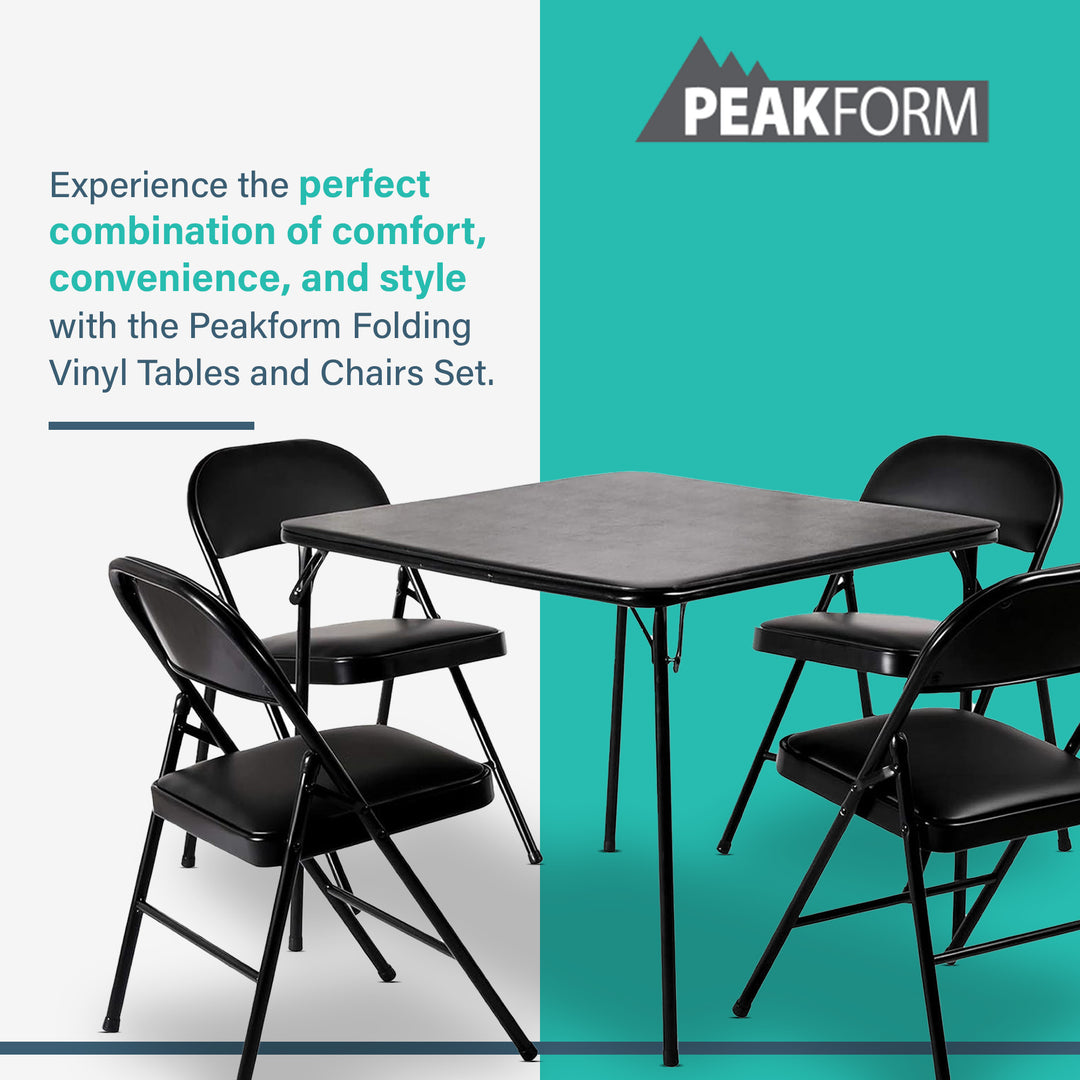 PEAKFORM

Experience the perfect combination of comfort, convenience, and style with the Peakform Folding Vinyl Tables and Chairs Set.