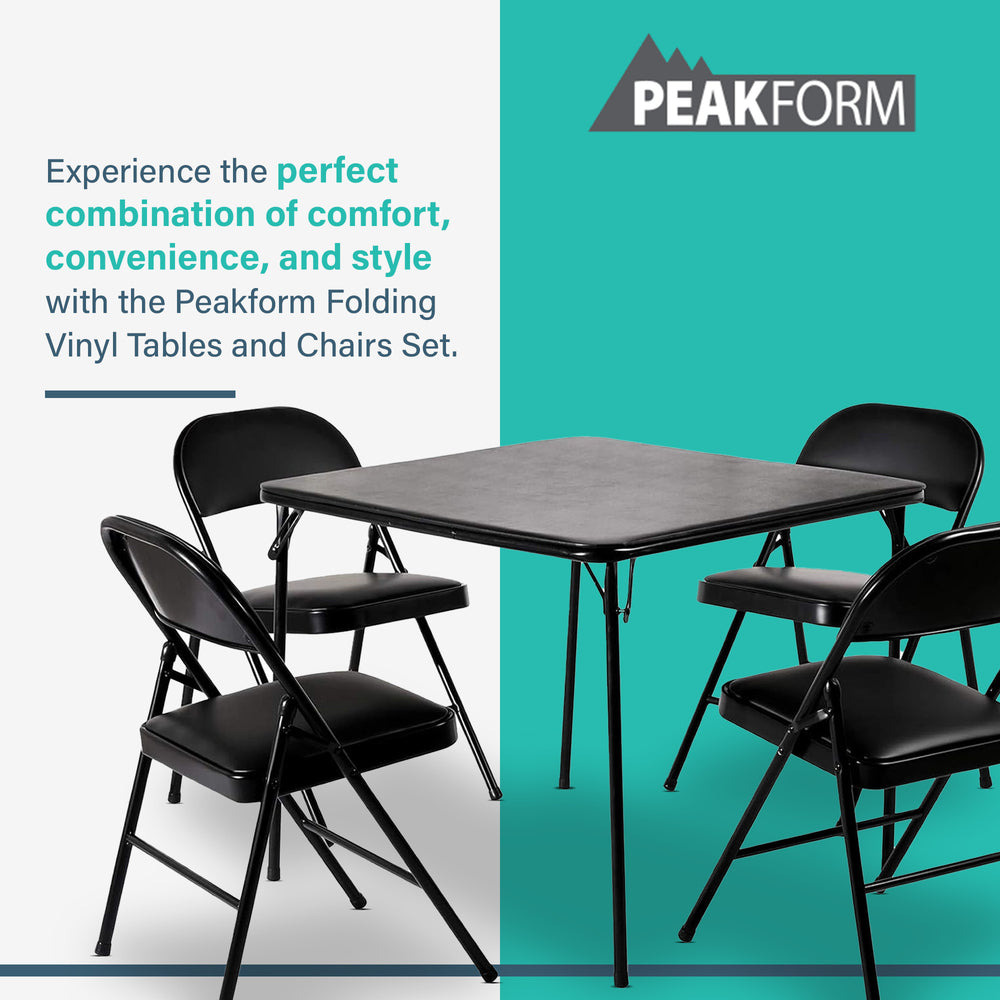 PEAKFORM

Experience the perfect combination of comfort, convenience, and style with the Peakform Folding Vinyl Tables and Chairs Set.