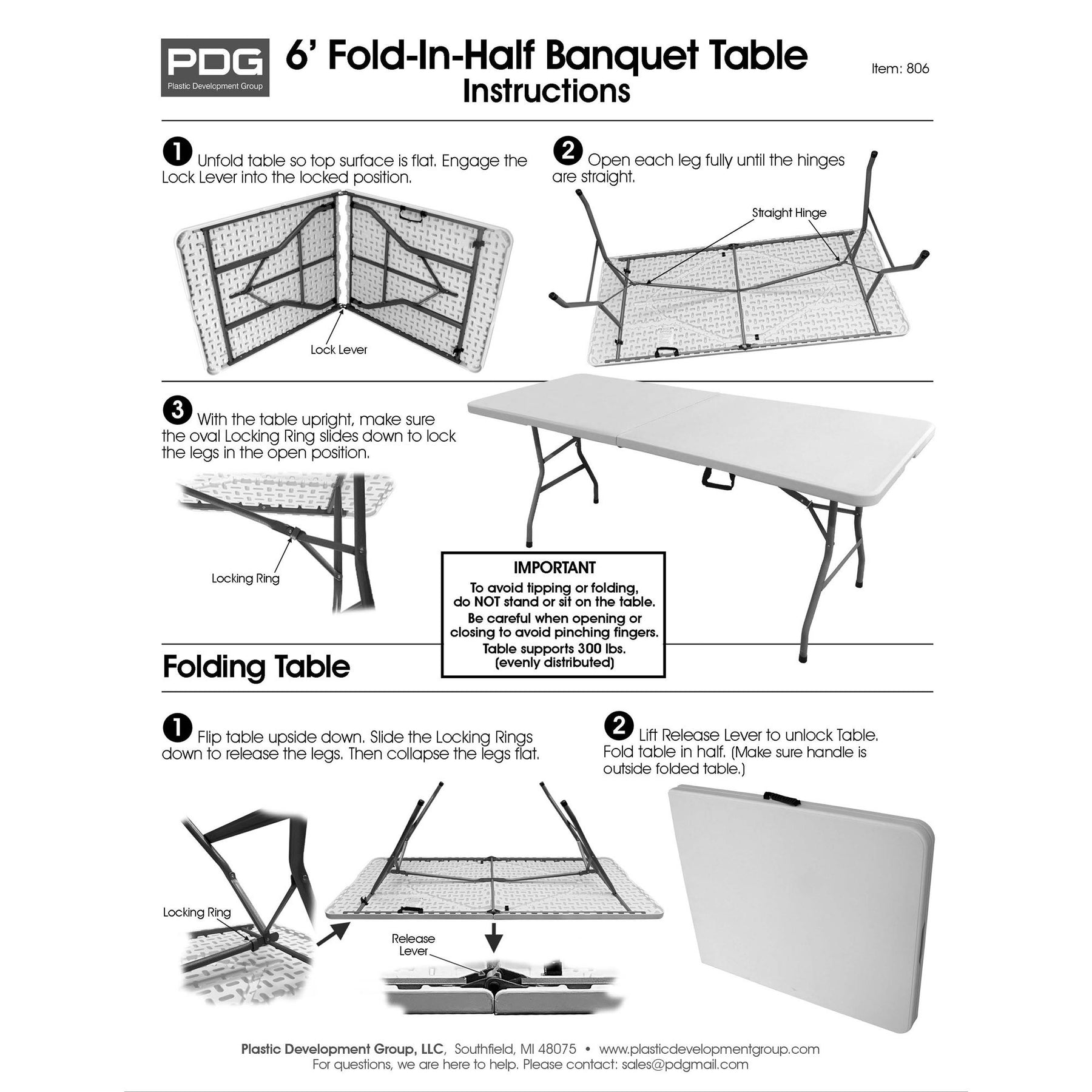 PDG
Plastic Development Group

6' Fold-In-Half Banquet Table
Instructions

Item: 806

1 Unfold table so top surface is flat. Engage the Lock Lever into the locked position.

Lock Lever

2 Open each leg fully until the hinges are straight.

Straight Hinge

3 With the table upright, make sure the oval Locking Ring slides down to lock the legs in the open position.

Locking Ring

IMPORTANT
To avoid tipping or folding, do NOT stand or sit on the table.
Be careful when opening or closing to avoid pinching fingers.
Table supports 300 lbs. (evenly distributed)

Folding Table

1 Flip table upside down. Slide the Locking Rings down to release the legs. Then collapse the legs flat.

Locking Ring

Release Lever

2 Lift Release Lever to unlock Table. Fold table in half. (Make sure handle is outside folded table.)

Plastic Development Group, LLC, Southfield, MI 48075 • www.plasticdevelopmentgroup.com
For questions, we are here to help. Please contact: sales@pdgmail.com