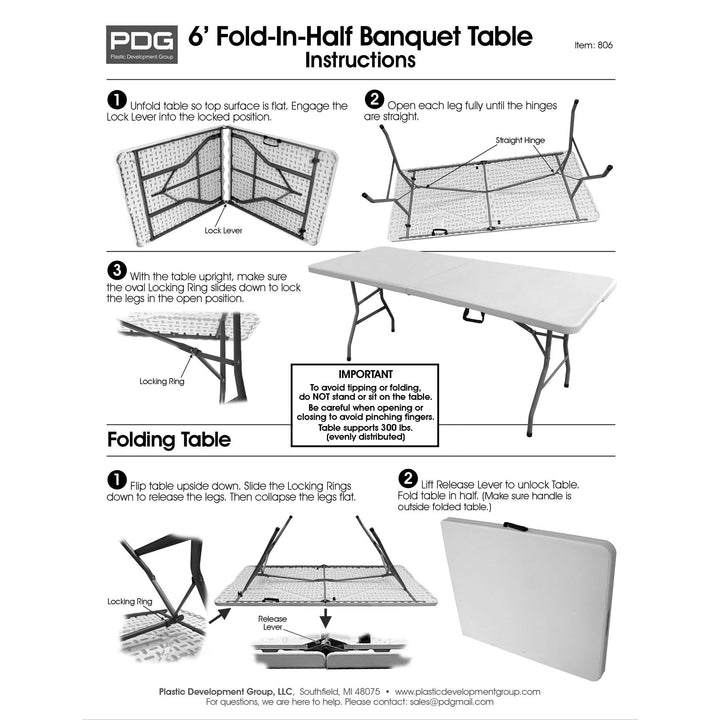 PDG
Plastic Development Group

6' Fold-In-Half Banquet Table
Instructions

Item: 806

1 Unfold table so top surface is flat. Engage the Lock Lever into the locked position.

Lock Lever

2 Open each leg fully until the hinges are straight.

Straight Hinge

3 With the table upright, make sure the oval Locking Ring slides down to lock the legs in the open position.

Locking Ring

IMPORTANT
To avoid tipping or folding, do NOT stand or sit on the table.
Be careful when opening or closing to avoid pinching fingers.
Table supports 300 lbs. (evenly distributed)

Folding Table

1 Flip table upside down. Slide the Locking Rings down to release the legs. Then collapse the legs flat.

Locking Ring

Release Lever

2 Lift Release Lever to unlock Table. Fold table in half. (Make sure handle is outside folded table.)

Plastic Development Group, LLC, Southfield, MI 48075 • www.plasticdevelopmentgroup.com
For questions, we are here to help. Please contact: sales@pdgmail.com