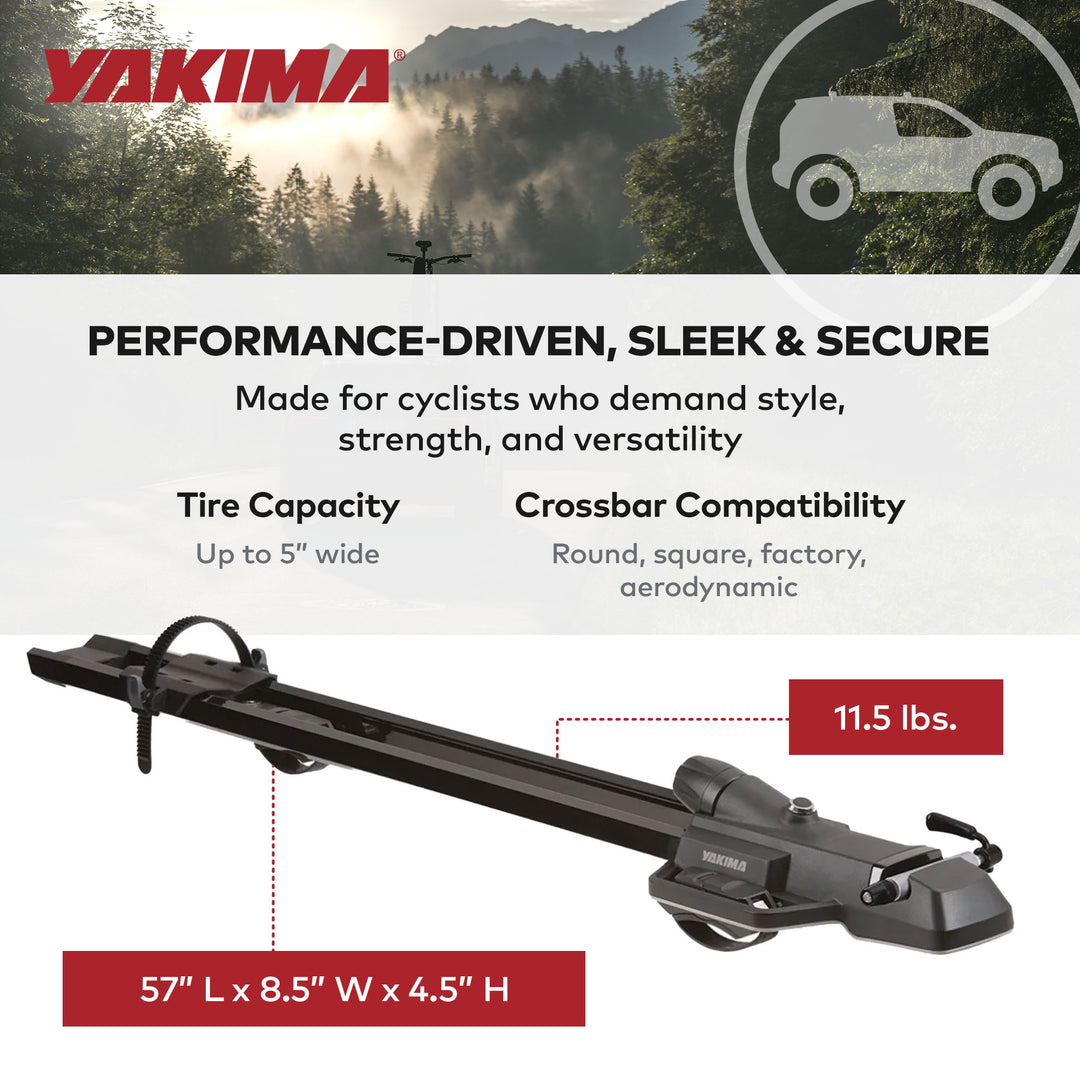 YAKIMA®

PERFORMANCE-DRIVEN, SLEEK & SECURE

Made for cyclists who demand style, strength, and versatility

Tire Capacity
Up to 5" wide

Crossbar Compatibility
Round, square, factory, aerodynamic

11.5 lbs.

YAKIMA

57" L x 8.5" W x 4.5" H