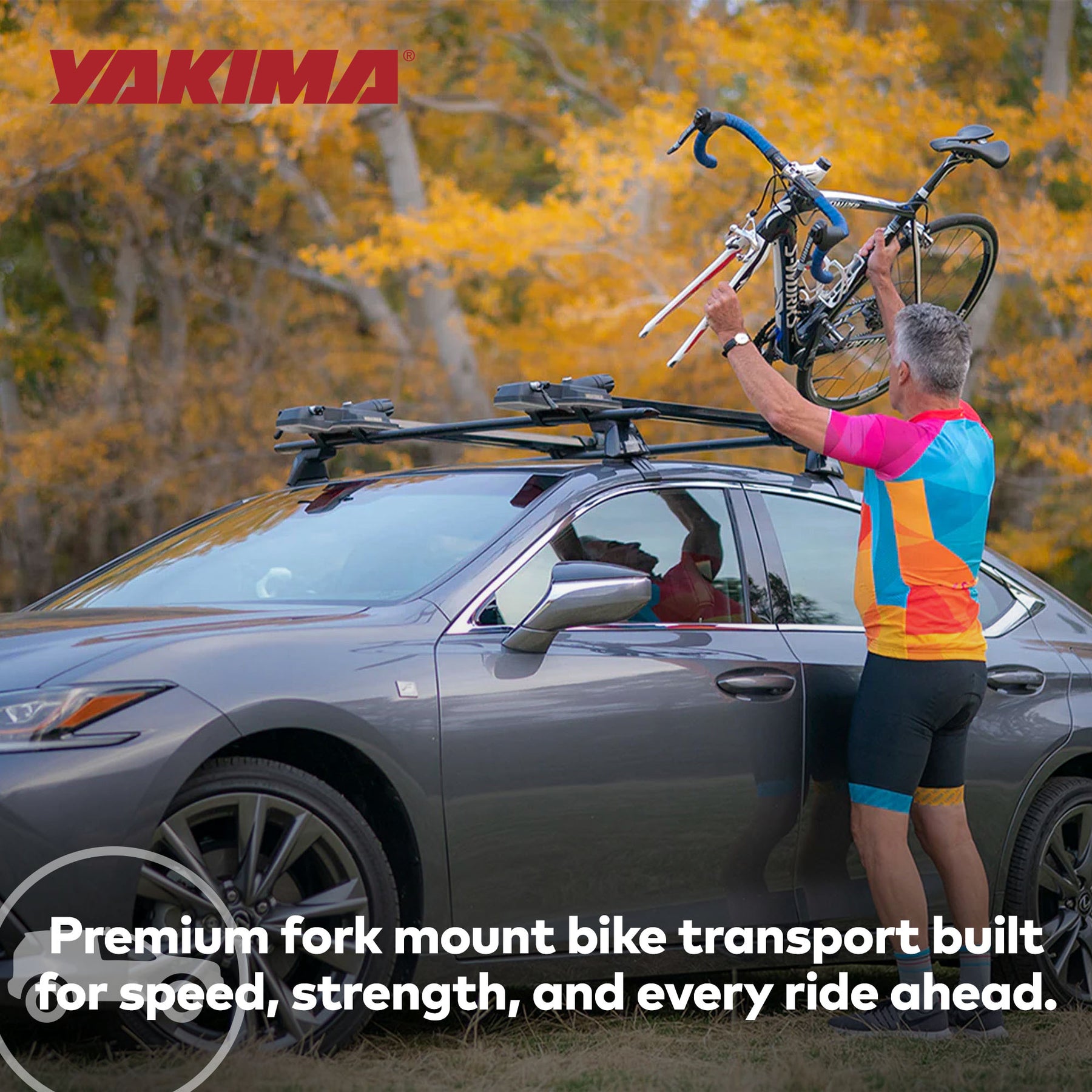 YAKIMA®

Premium fork mount bike transport built for speed, strength, and every ride ahead.