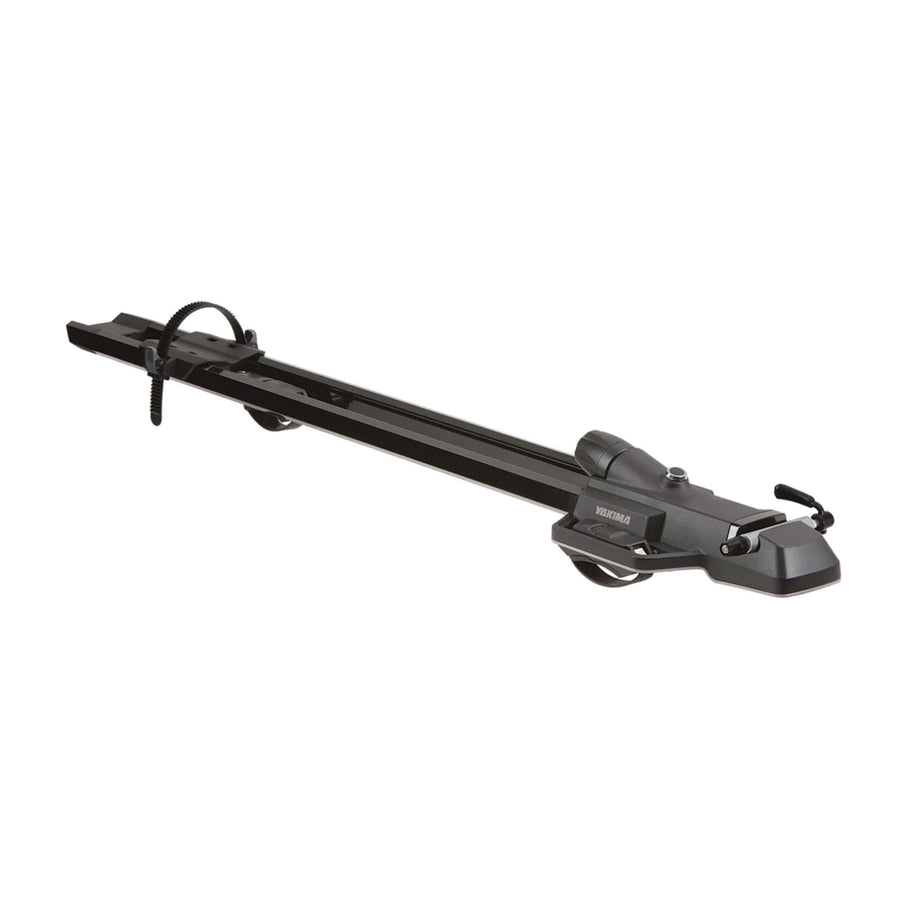 YAKIMA