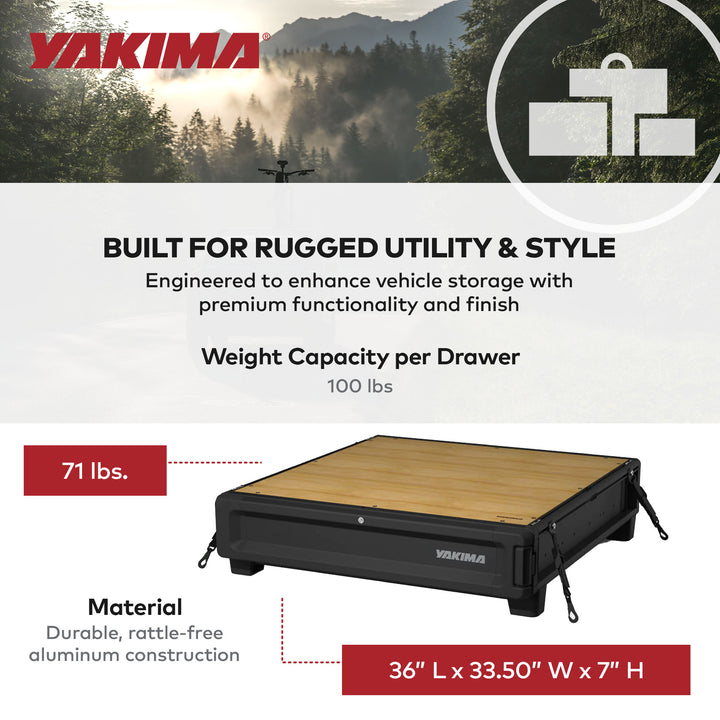 YAKIMA®

BUILT FOR RUGGED UTILITY & STYLE

Engineered to enhance vehicle storage with premium functionality and finish

Weight Capacity per Drawer

100 lbs

71 lbs.

YAKIMA

Material

Durable, rattle-free aluminum construction

36" L x 33.50" W x 7" H