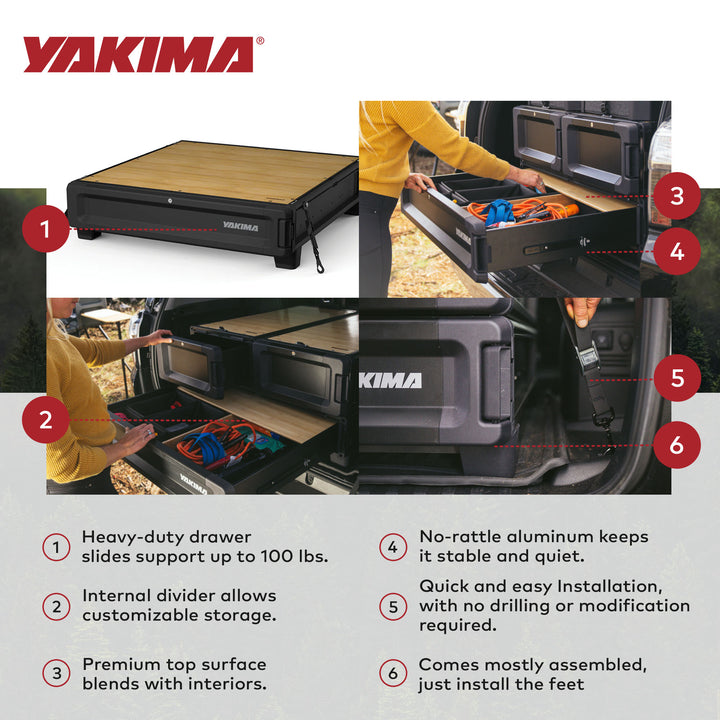 YAKIMA®

1

YAKIMA

3

4

2

YAKIMA

KIMA

5

6

1 Heavy-duty drawer slides support up to 100 lbs.

2 Internal divider allows customizable storage.

3 Premium top surface blends with interiors.

4 No-rattle aluminum keeps it stable and quiet.

5 Quick and easy Installation, with no drilling or modification required.

6 Comes mostly assembled, just install the feet