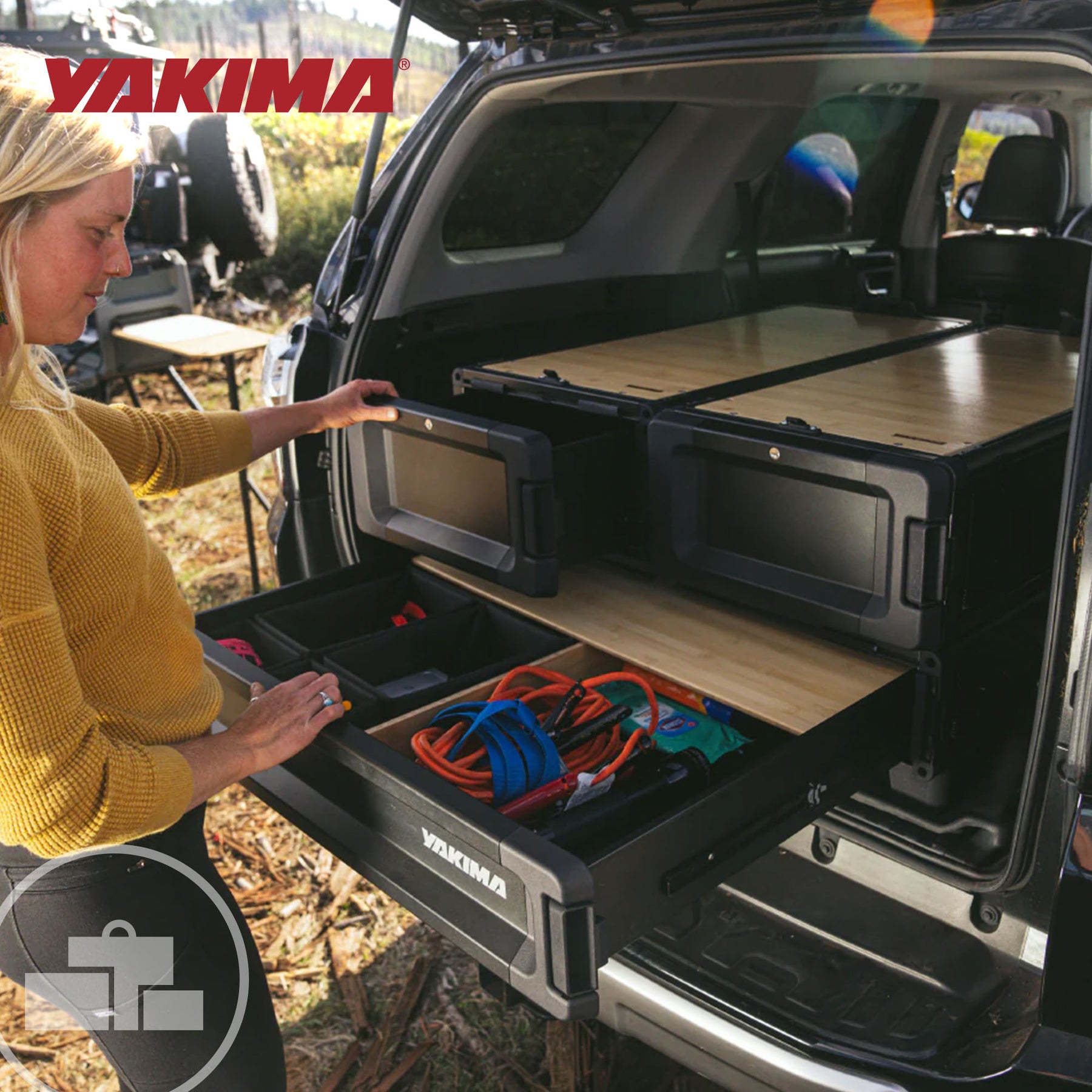 YAKIMA®

YAKIMA