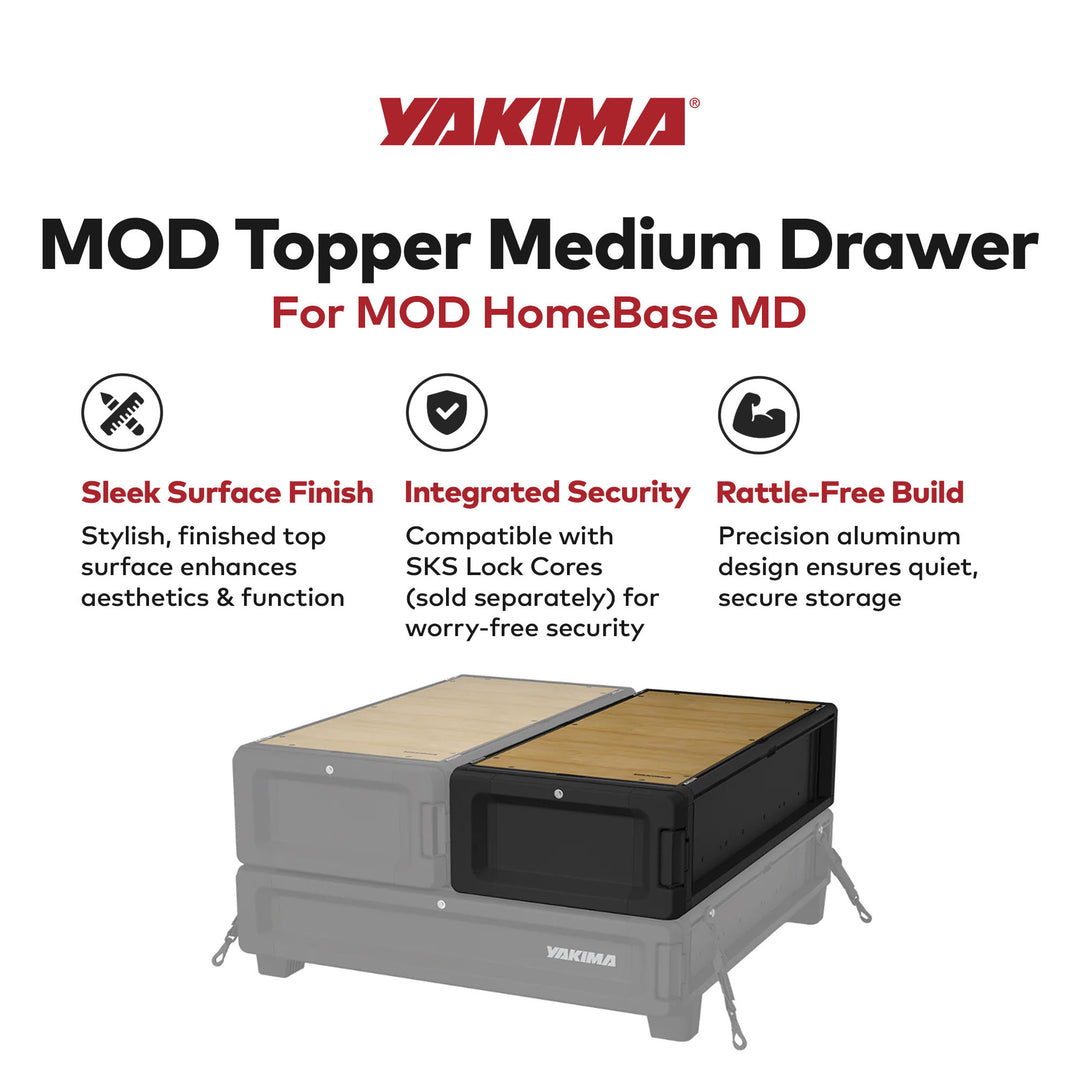 YAKIMA®

MOD Topper Medium Drawer
For MOD HomeBase MD

Sleek Surface Finish
Stylish, finished top surface enhances aesthetics & function

Integrated Security
Compatible with SKS Lock Cores (sold separately) for worry-free security

Rattle-Free Build
Precision aluminum design ensures quiet, secure storage

YAKIMA