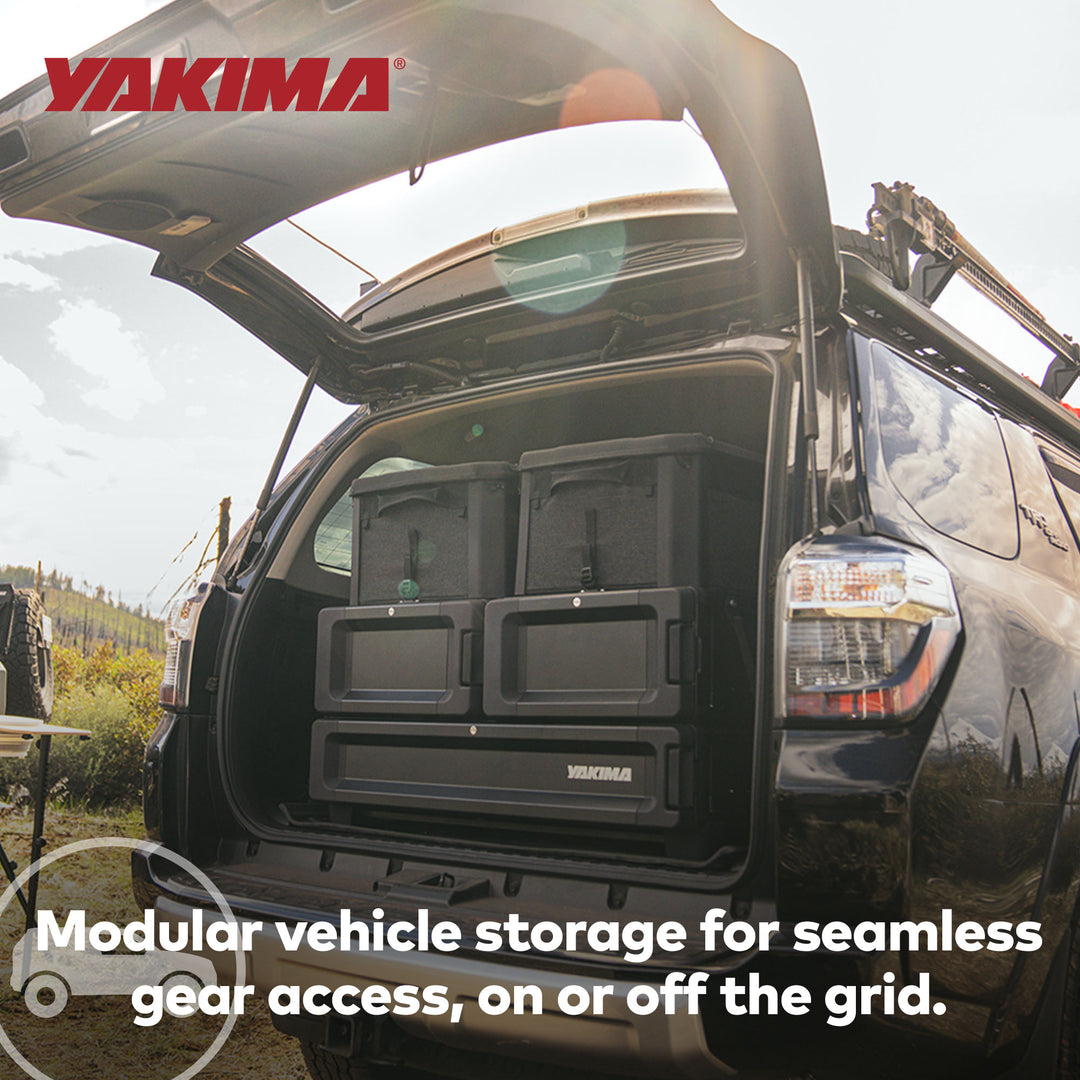 YAKIMA®

YAKIMA

Modular vehicle storage for seamless gear access, on or off the grid.