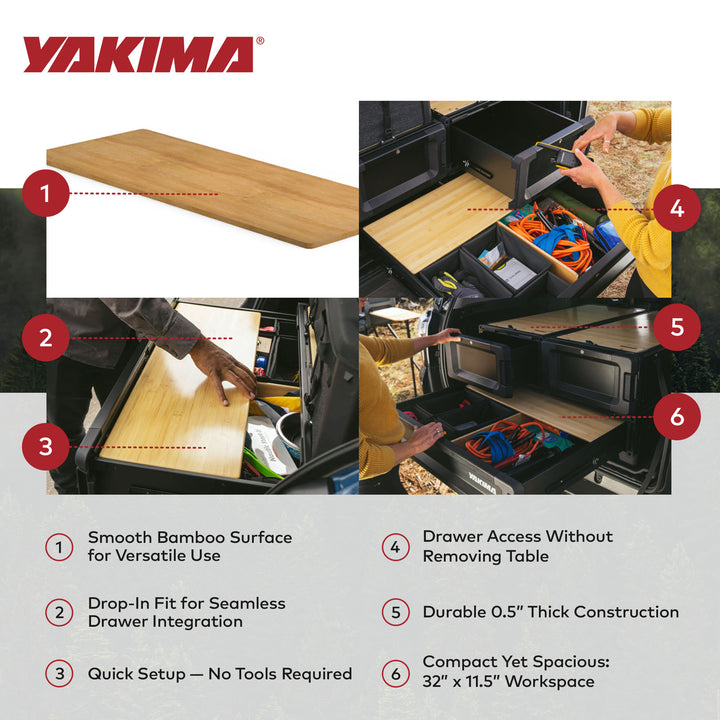 YAKIMA®

1

2

3

4

5

6

YAKIMA

1 Smooth Bamboo Surface for Versatile Use

2 Drop-In Fit for Seamless Drawer Integration

3 Quick Setup — No Tools Required

4 Drawer Access Without Removing Table

5 Durable 0.5" Thick Construction

6 Compact Yet Spacious: 32" x 11.5" Workspace