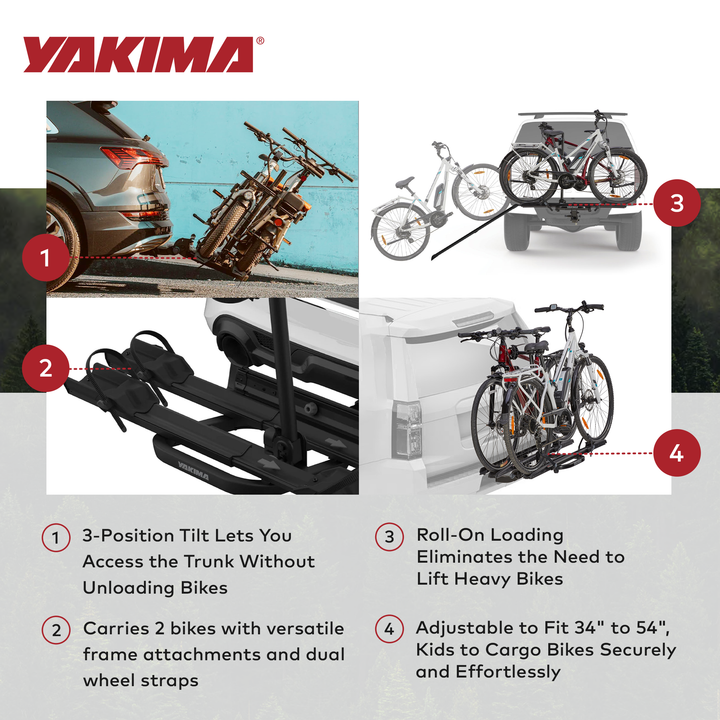 YAKIMA®

1

3

2

YAKIMA

4

1 3-Position Tilt Lets You Access the Trunk Without Unloading Bikes

2 Carries 2 bikes with versatile frame attachments and dual wheel straps

3 Roll-On Loading Eliminates the Need to Lift Heavy Bikes

4 Adjustable to Fit 34" to 54", Kids to Cargo Bikes Securely and Effortlessly