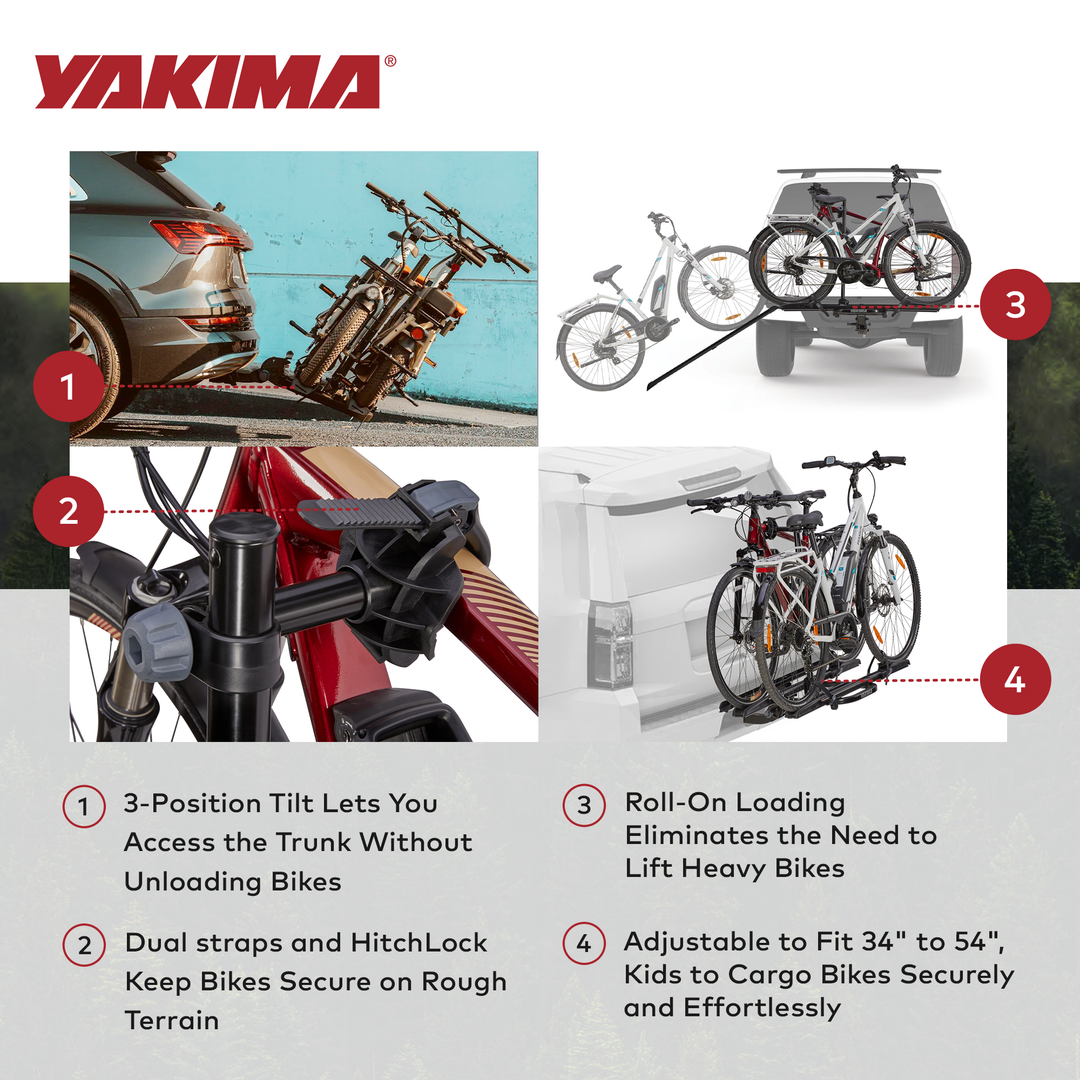 YAKIMA®

1

2

3

4

1 3-Position Tilt Lets You Access the Trunk Without Unloading Bikes

2 Dual straps and HitchLock Keep Bikes Secure on Rough Terrain

3 Roll-On Loading Eliminates the Need to Lift Heavy Bikes

4 Adjustable to Fit 34" to 54", Kids to Cargo Bikes Securely and Effortlessly