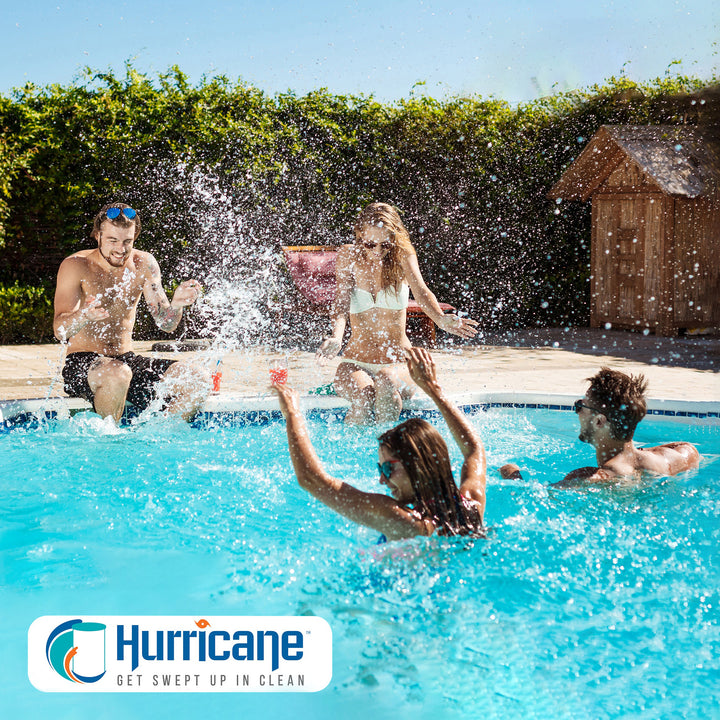 Hurricane™
GET SWEPT UP IN CLEAN