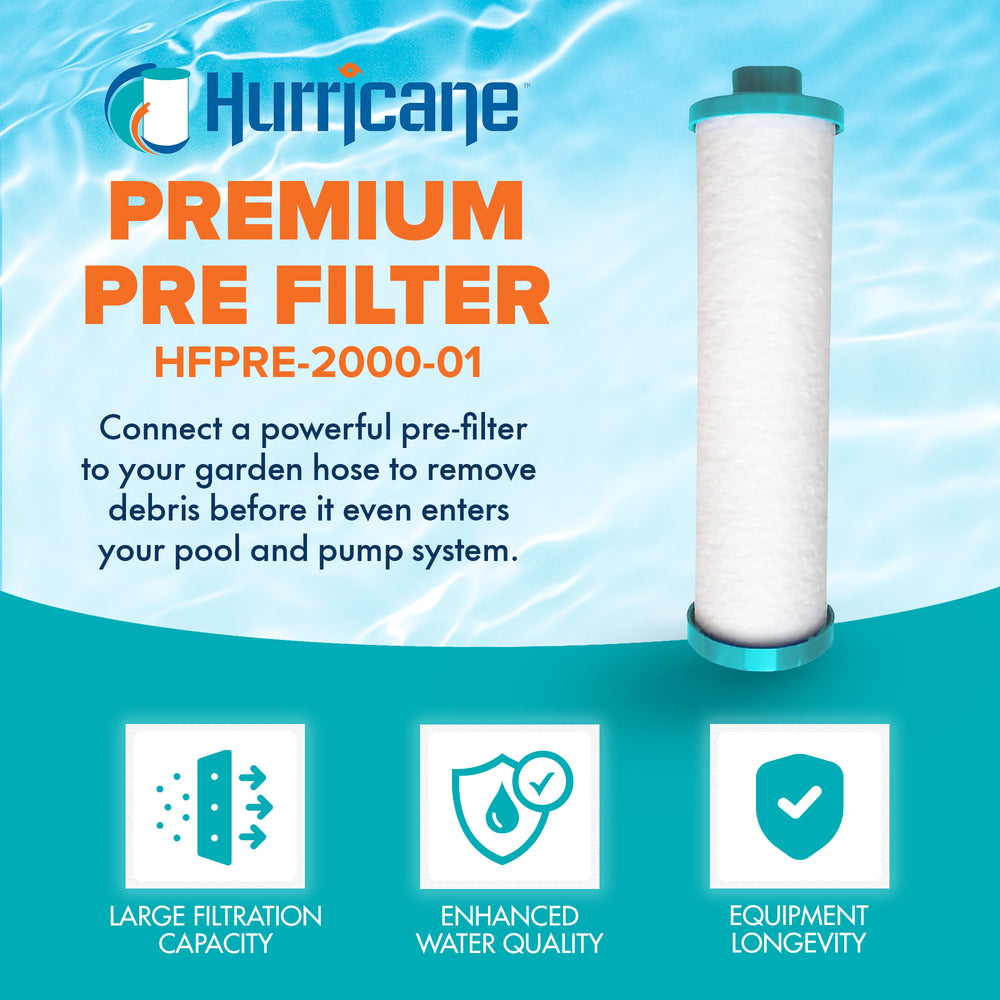 Hurricane™

PREMIUM PRE FILTER

HFPRE-2000-01

Connect a powerful pre-filter to your garden hose to remove debris before it even enters your pool and pump system.

LARGE FILTRATION CAPACITY

ENHANCED WATER QUALITY

EQUIPMENT LONGEVITY