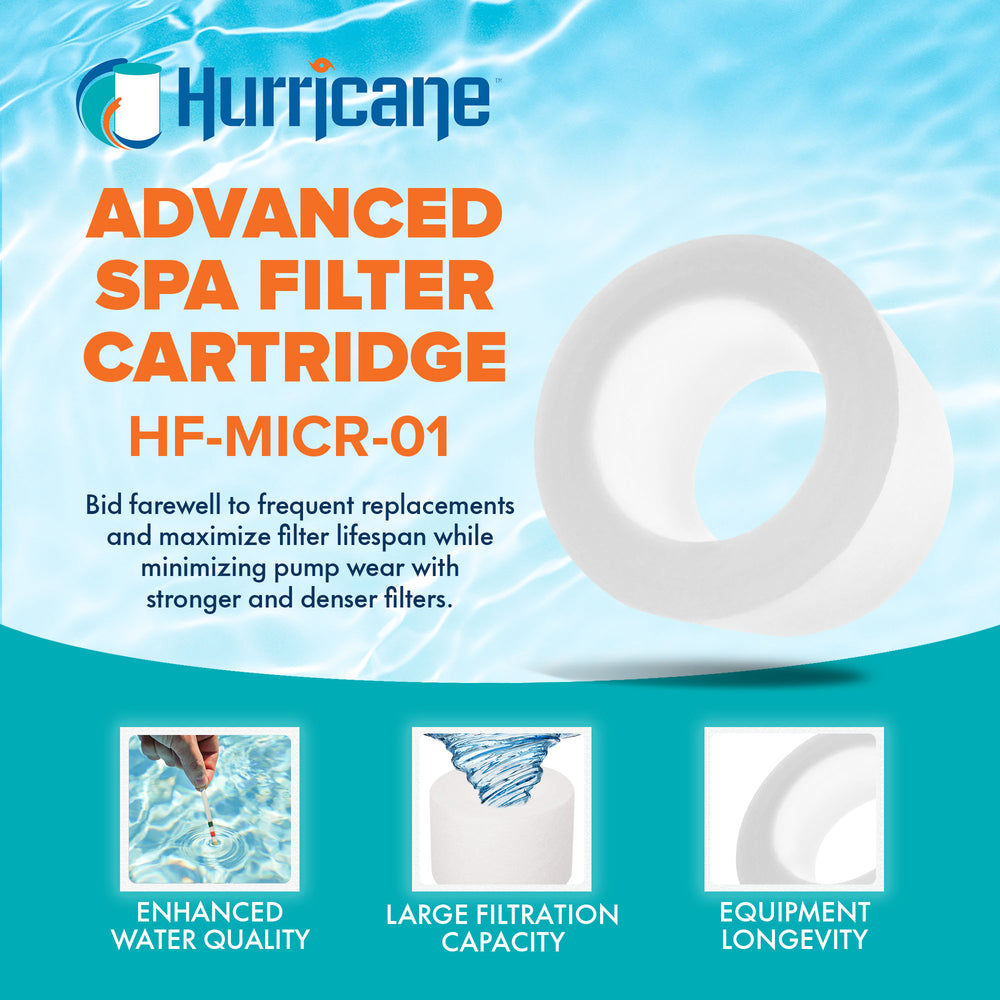 Hurricane™

ADVANCED SPA FILTER CARTRIDGE

HF-MICR-01

Bid farewell to frequent replacements and maximize filter lifespan while minimizing pump wear with stronger and denser filters.

ENHANCED WATER QUALITY

LARGE FILTRATION CAPACITY

EQUIPMENT LONGEVITY