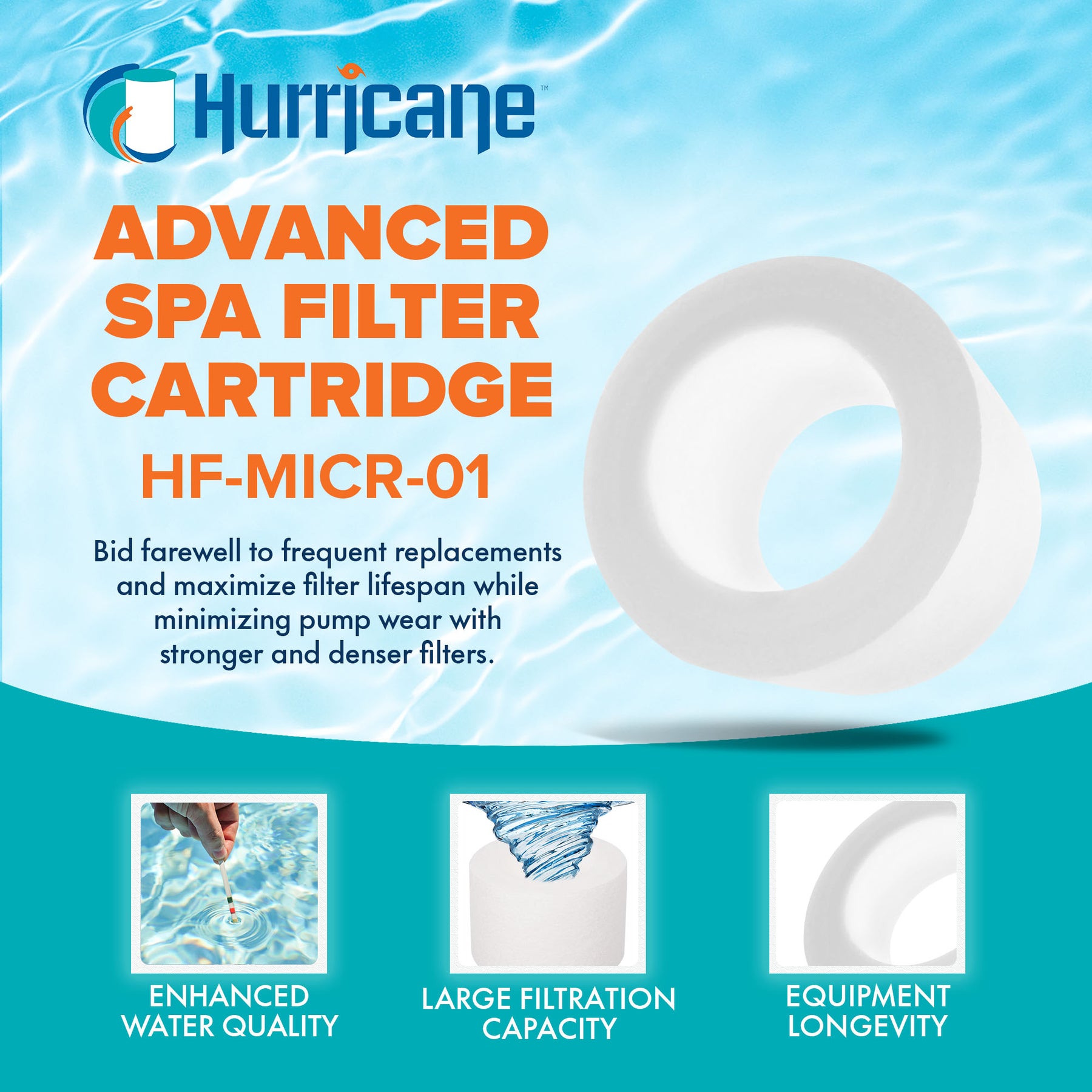 Hurricane™

ADVANCED SPA FILTER CARTRIDGE

HF-MICR-01

Bid farewell to frequent replacements and maximize filter lifespan while minimizing pump wear with stronger and denser filters.

ENHANCED WATER QUALITY

LARGE FILTRATION CAPACITY

EQUIPMENT LONGEVITY