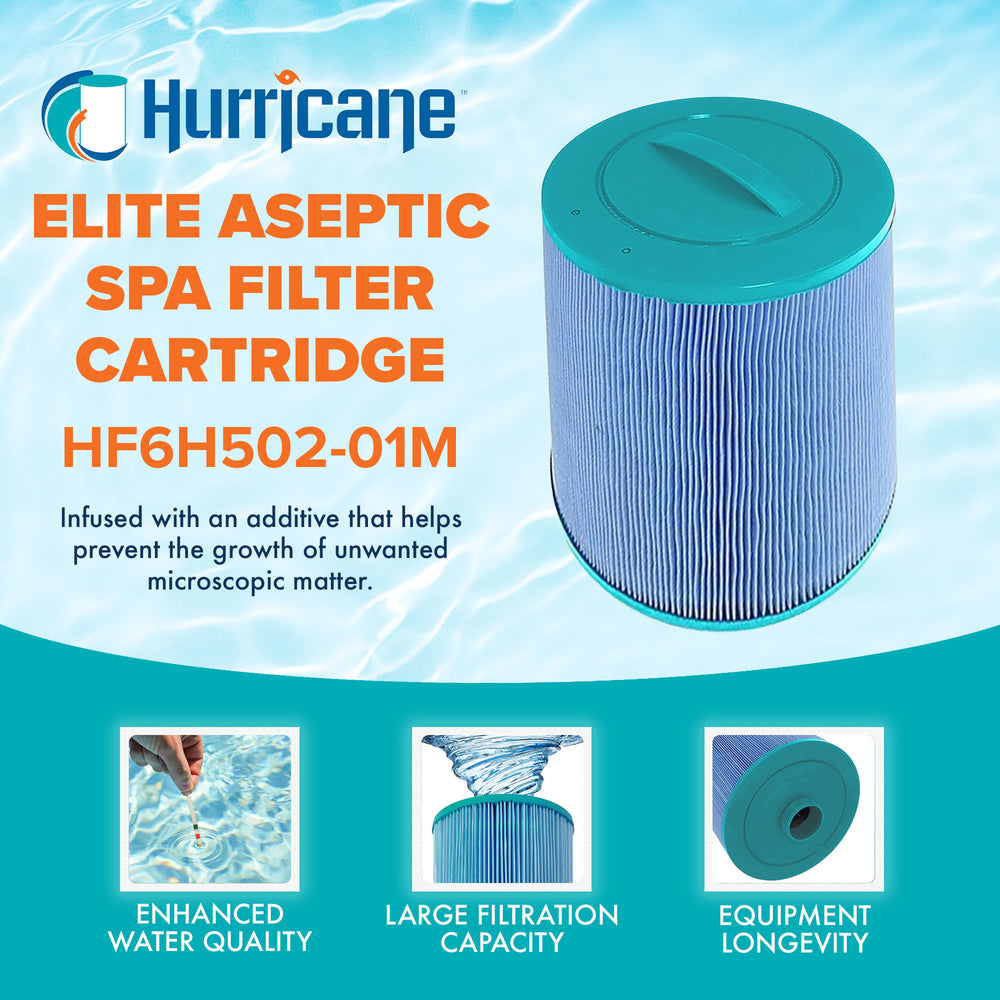 Hurricane™

ELITE ASEPTIC SPA FILTER CARTRIDGE

HF6H502-01M

Infused with an additive that helps prevent the growth of unwanted microscopic matter.

ENHANCED WATER QUALITY

LARGE FILTRATION CAPACITY

EQUIPMENT LONGEVITY