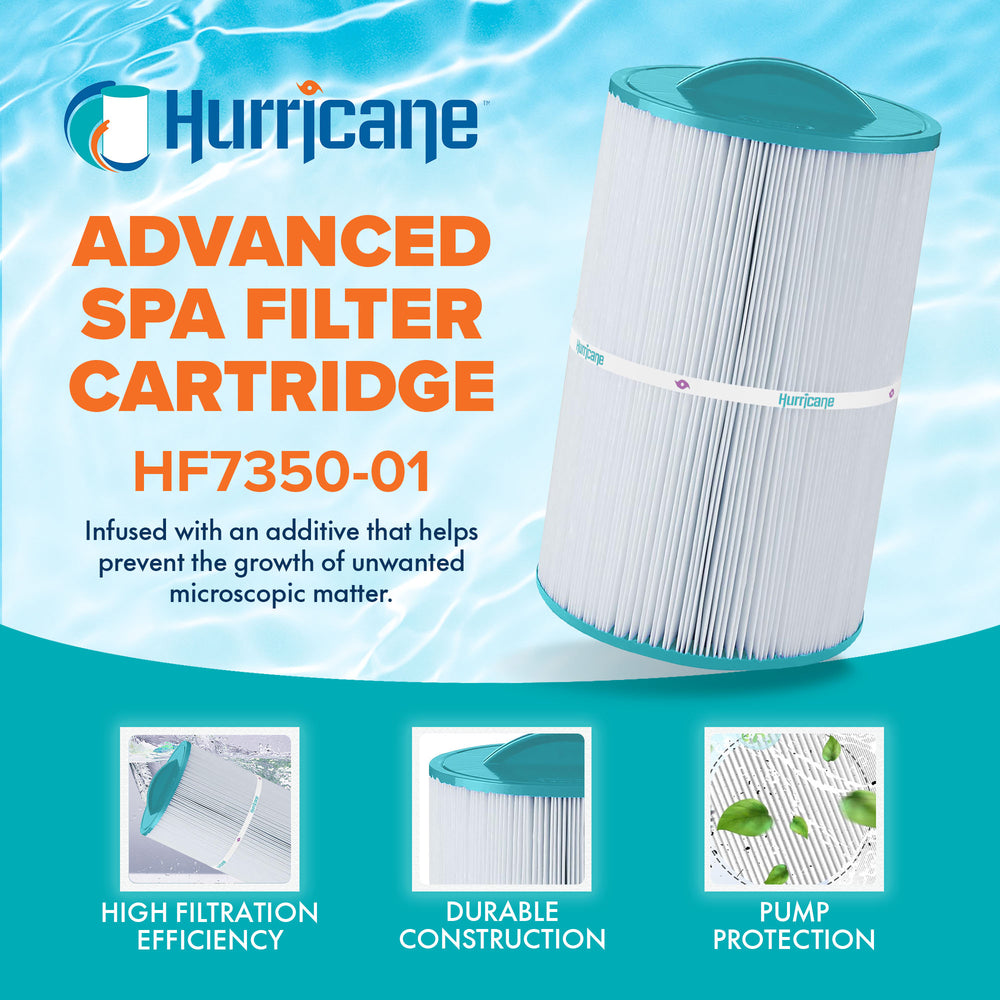 Hurricane™

ADVANCED SPA FILTER CARTRIDGE

HF7350-01

Infused with an additive that helps prevent the growth of unwanted microscopic matter.

Hurricane

Hurricane

HIGH FILTRATION EFFICIENCY

DURABLE CONSTRUCTION

PUMP PROTECTION