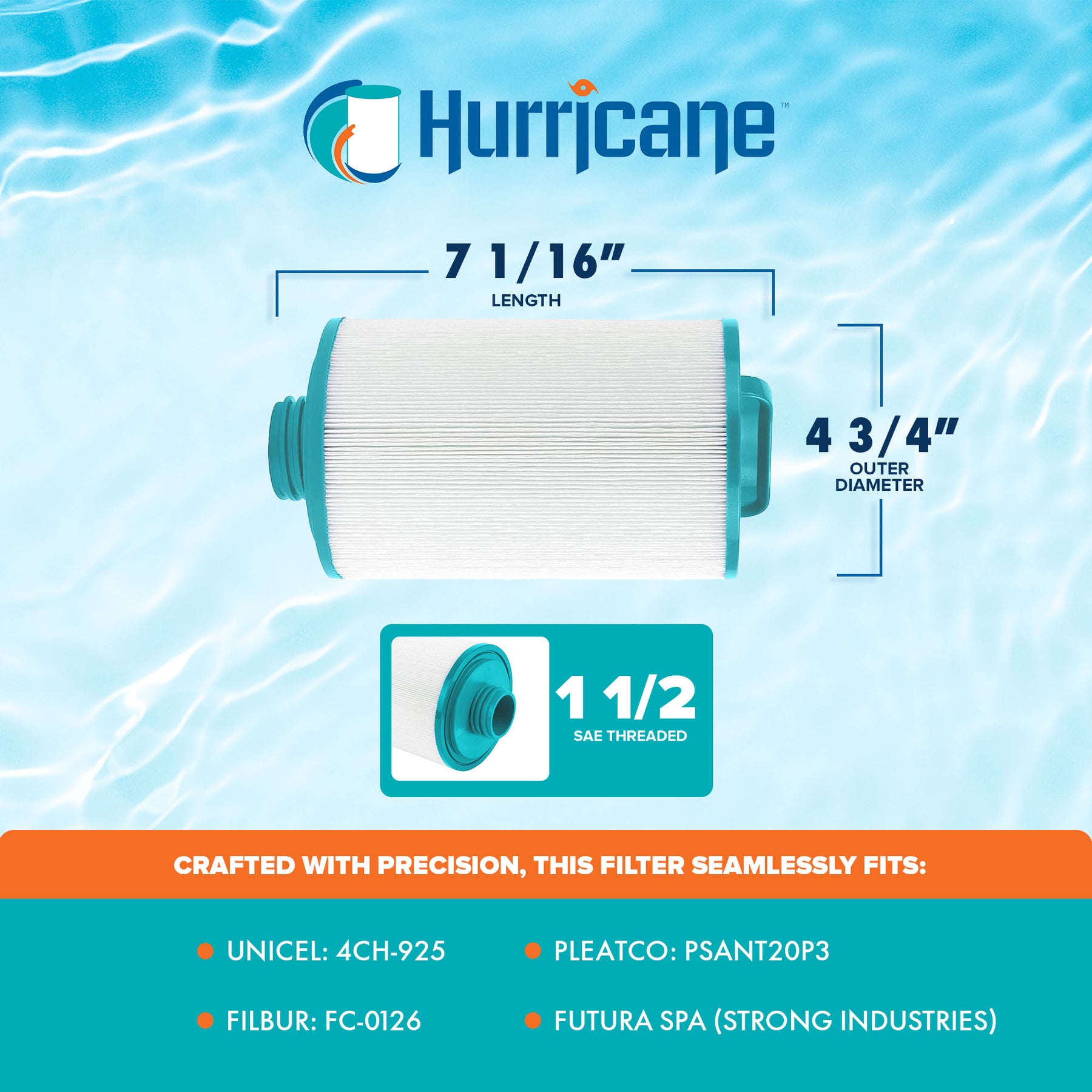 Hurricane™

7 1/16"
LENGTH

4 3/4"
OUTER DIAMETER

1 1/2
SAE THREADED

CRAFTED WITH PRECISION, THIS FILTER SEAMLESSLY FITS:

UNICEL: 4CH-925

FILBUR: FC-0126

PLEATCO: PSANT20P3

FUTURA SPA (STRONG INDUSTRIES)