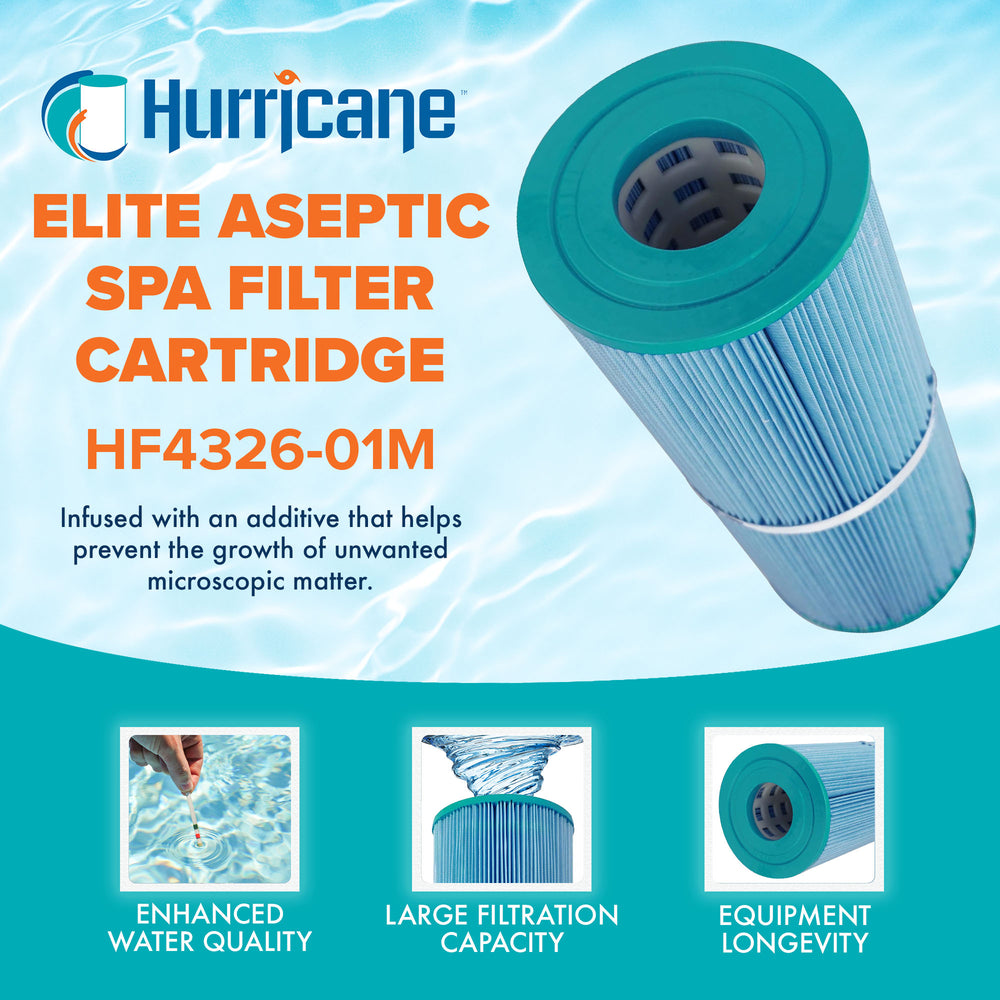 Hurricane™

ELITE ASEPTIC SPA FILTER CARTRIDGE

HF4326-01M

Infused with an additive that helps prevent the growth of unwanted microscopic matter.

ENHANCED WATER QUALITY

LARGE FILTRATION CAPACITY

EQUIPMENT LONGEVITY