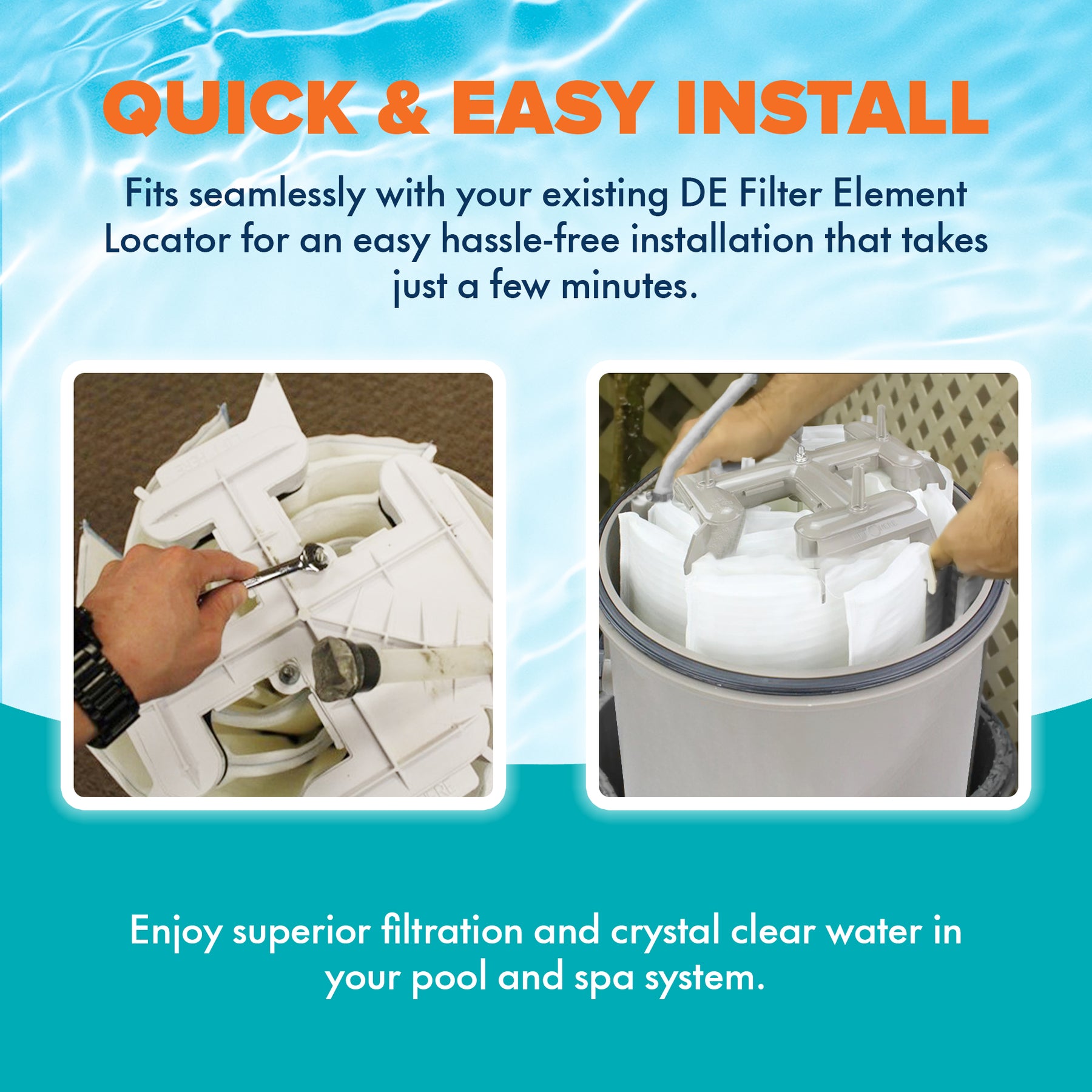 QUICK & EASY INSTALL

Fits seamlessly with your existing DE Filter Element Locator for an easy hassle-free installation that takes just a few minutes.

Enjoy superior filtration and crystal clear water in your pool and spa system.