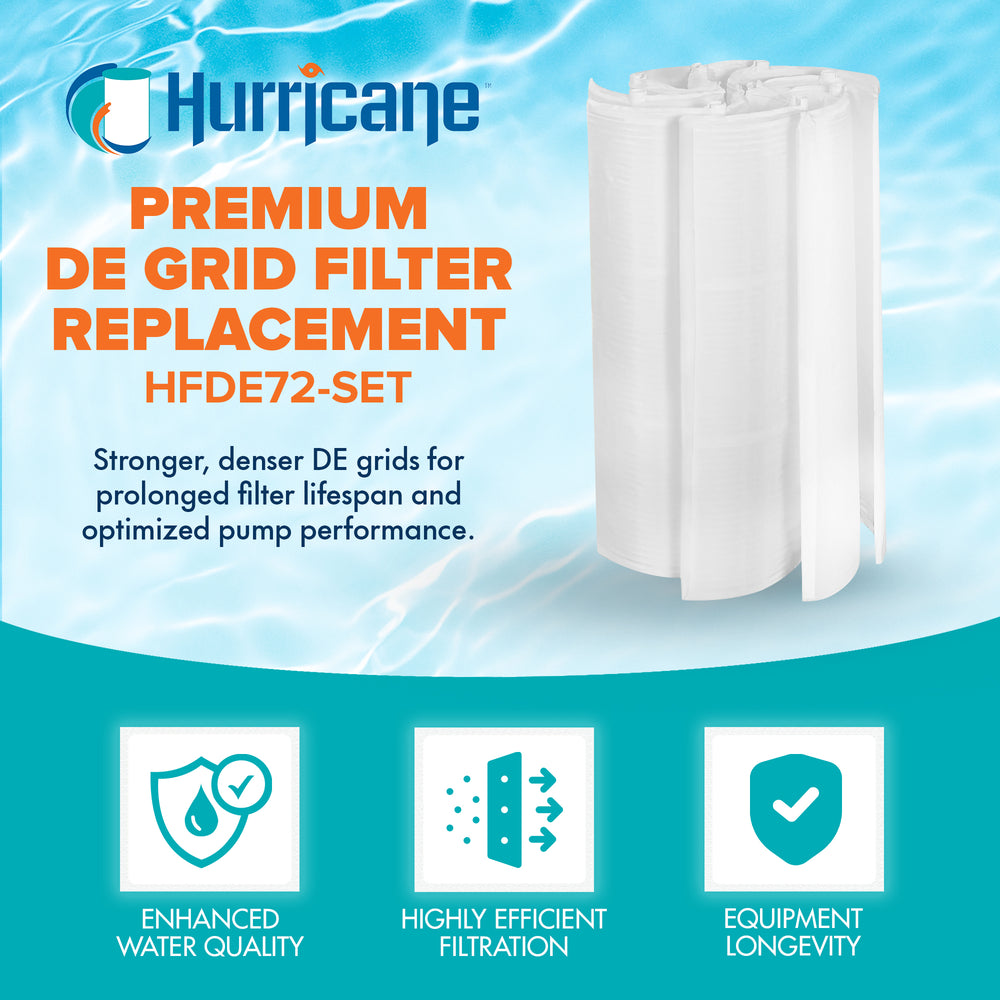 Hurricane™

PREMIUM DE GRID FILTER REPLACEMENT
HFDE72-SET

Stronger, denser DE grids for prolonged filter lifespan and optimized pump performance.

ENHANCED WATER QUALITY

HIGHLY EFFICIENT FILTRATION

EQUIPMENT LONGEVITY