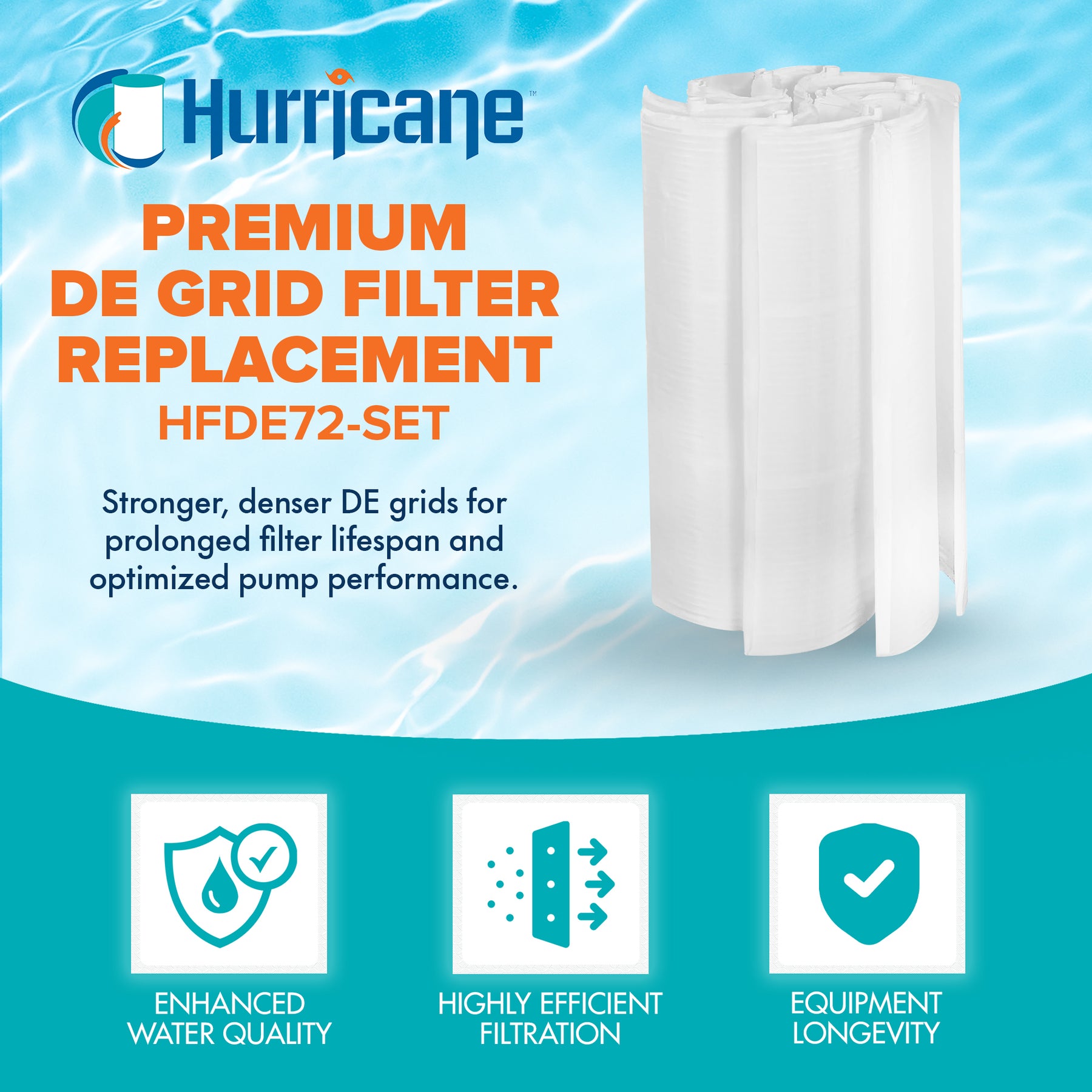 Hurricane™

PREMIUM DE GRID FILTER REPLACEMENT
HFDE72-SET

Stronger, denser DE grids for prolonged filter lifespan and optimized pump performance.

ENHANCED WATER QUALITY

HIGHLY EFFICIENT FILTRATION

EQUIPMENT LONGEVITY