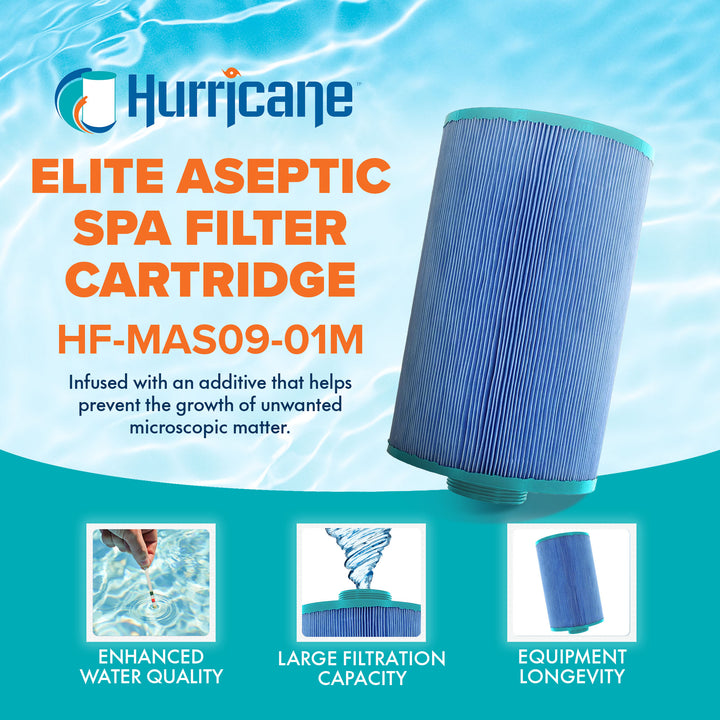 Hurricane™

ELITE ASEPTIC SPA FILTER CARTRIDGE

HF-MAS09-01M

Infused with an additive that helps prevent the growth of unwanted microscopic matter.

ENHANCED WATER QUALITY

LARGE FILTRATION CAPACITY

EQUIPMENT LONGEVITY