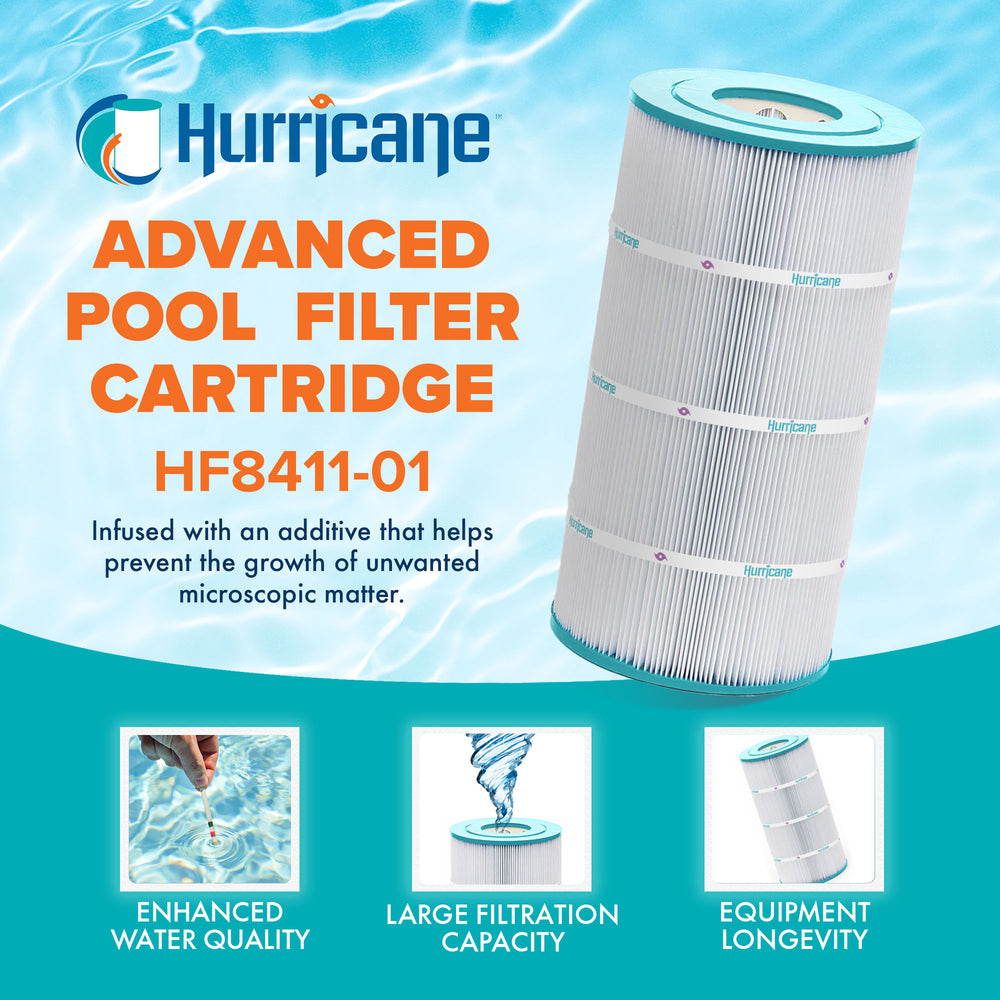 Hurricane™

ADVANCED POOL FILTER CARTRIDGE

HF8411-01

Infused with an additive that helps prevent the growth of unwanted microscopic matter.

Hurricane
Hurricane
Hurricane
Hurricane
Hurricane
Hurricane

ENHANCED WATER QUALITY

LARGE FILTRATION CAPACITY

EQUIPMENT LONGEVITY