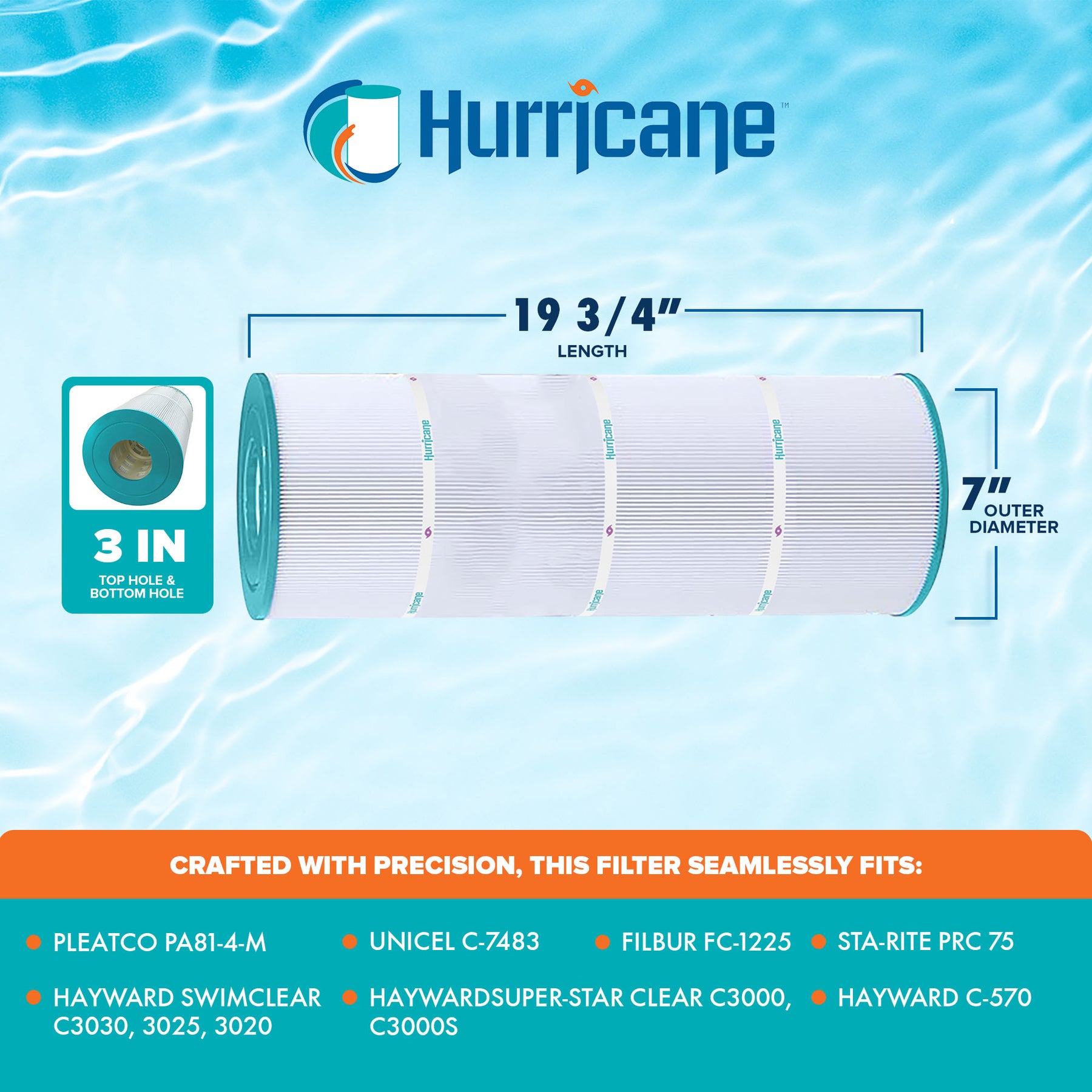 Hurricane™

19 3/4"
LENGTH

3 IN
TOP HOLE & BOTTOM HOLE

Hurricane Hurricane Hurricane
Hurricane Hurricane Hurricane

7"
OUTER DIAMETER

CRAFTED WITH PRECISION, THIS FILTER SEAMLESSLY FITS:

PLEATCO PA81-4-M

UNICEL C-7483

FILBUR FC-1225

STA-RITE PRC 75

HAYWARD SWIMCLEAR C3030, 3025, 3020

HAYWARDSUPER-STAR CLEAR C3000, C3000S

HAYWARD C-570