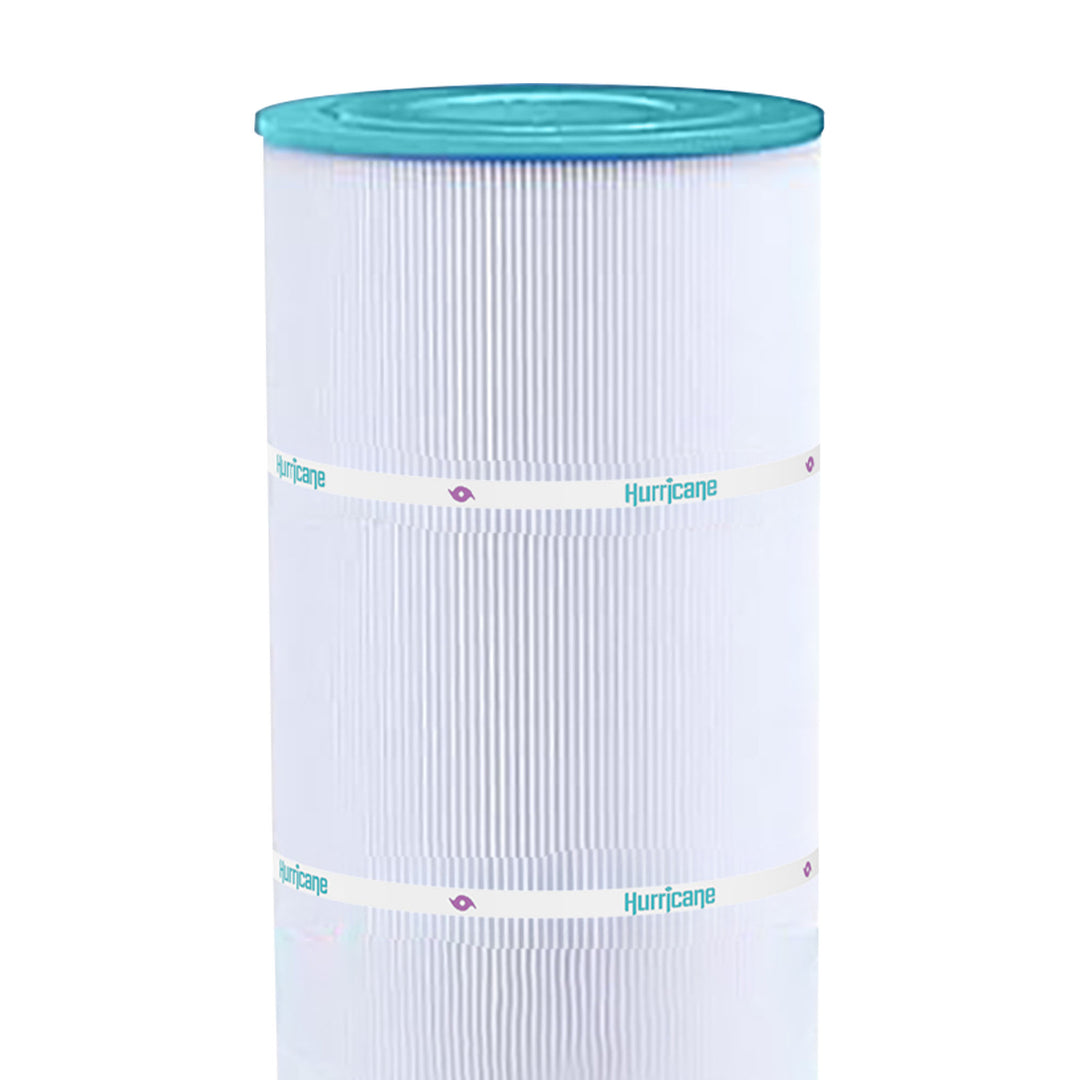 Hurricane
Hurricane
Hurricane
Hurricane