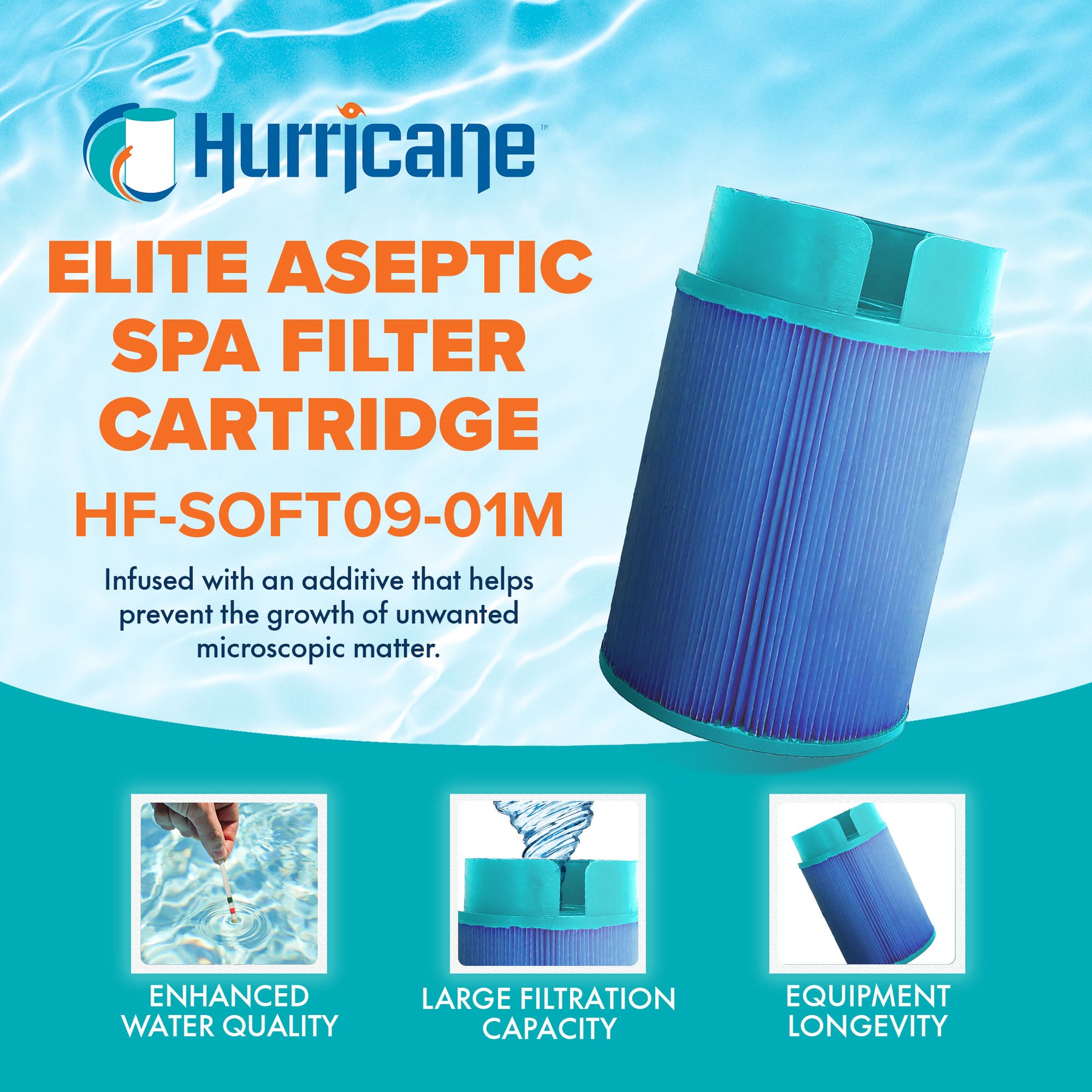 Hurricane™

ELITE ASEPTIC SPA FILTER CARTRIDGE

HF-SOFT09-01M

Infused with an additive that helps prevent the growth of unwanted microscopic matter.

ENHANCED WATER QUALITY

LARGE FILTRATION CAPACITY

EQUIPMENT LONGEVITY