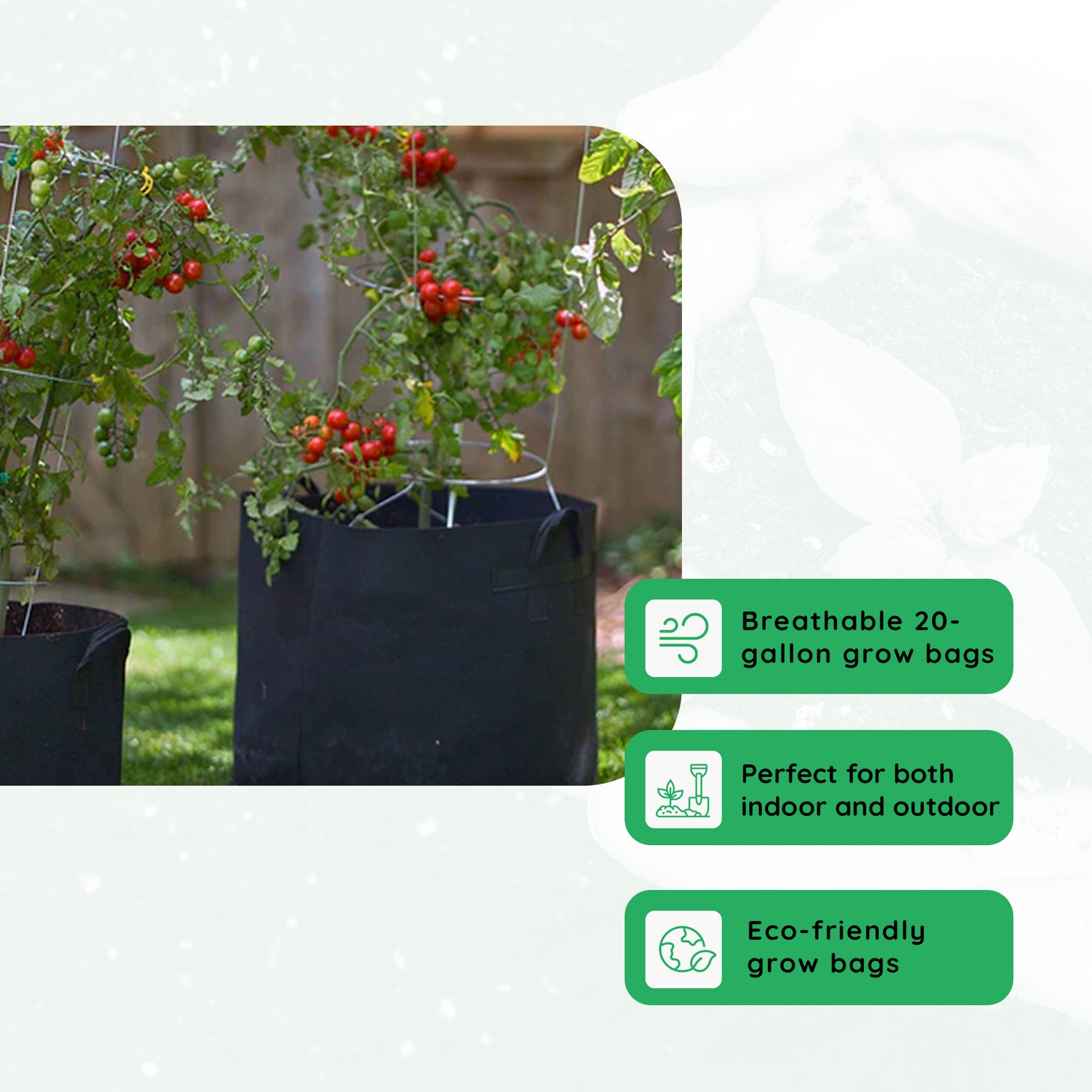 Breathable 20-gallon grow bags

Perfect for both indoor and outdoor

Eco-friendly grow bags